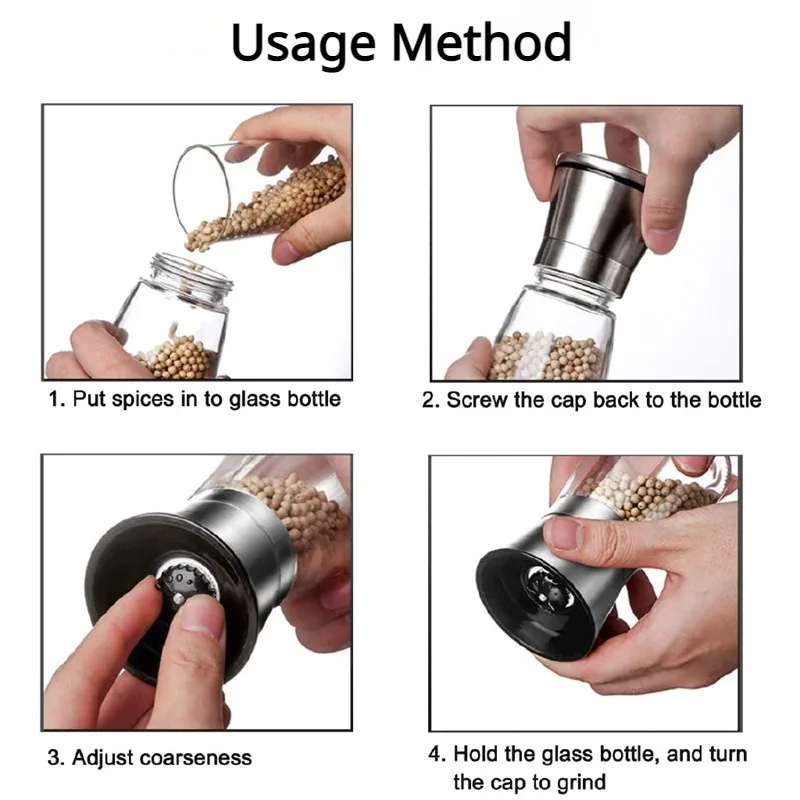 Usage Method

1. Put spices in to glass bottle

2. Screw the cap back to the bottle

3. Adjust coarseness

4. Hold the glass bottle, and turn the cap to grind