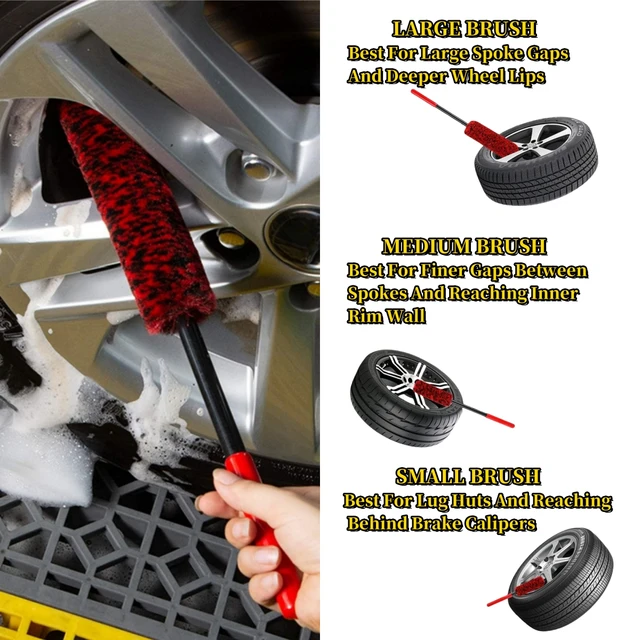 LARGE BRUSH
Best For Large Spoke Gaps And Deeper Wheel Lips

MEDIUM BRUSH
Best For Finer Gaps Between Spokes And Reaching Inner Rim Wall

SMALL BRUSH
Best For Lug Huts And Reaching Behind Brake Calipers