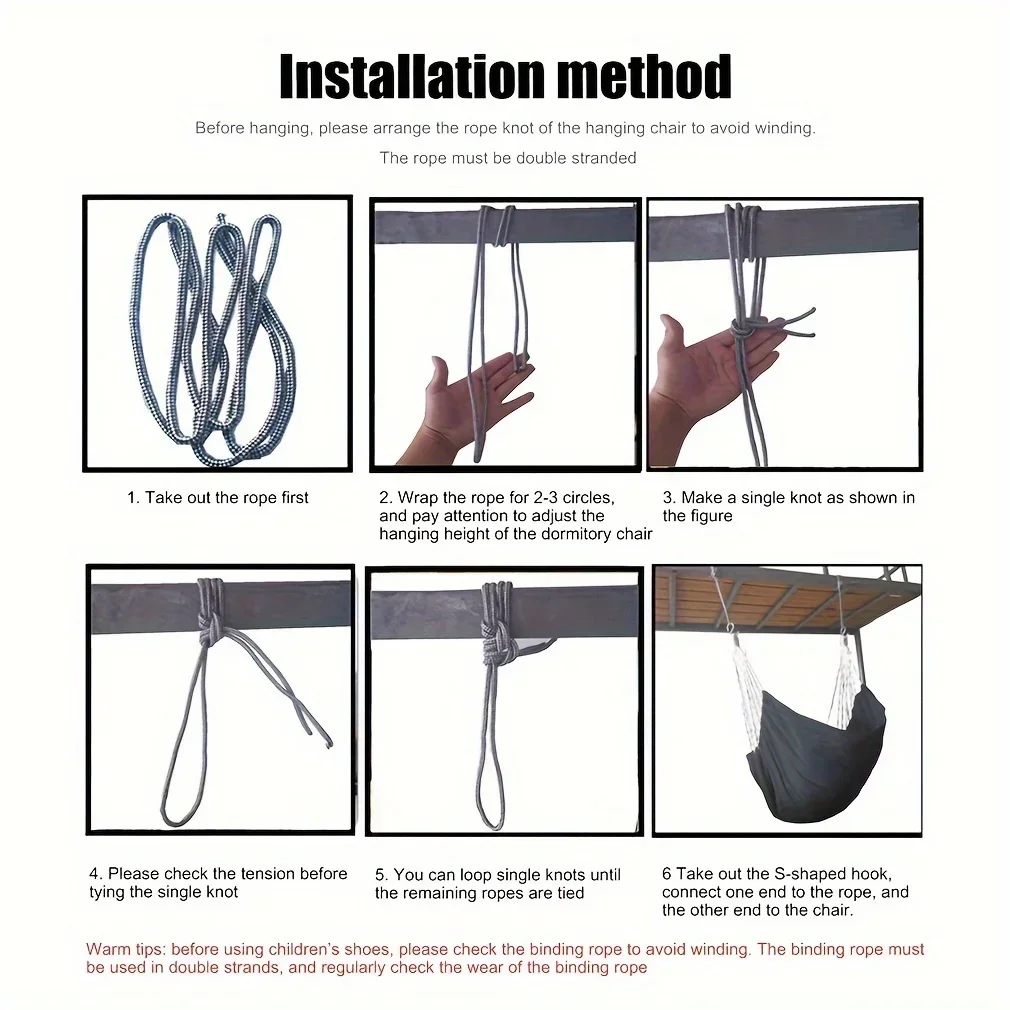 Installation method

Before hanging, please arrange the rope knot of the hanging chair to avoid winding.

The rope must be double stranded

1. Take out the rope first

2. Wrap the rope for 2-3 circles, and pay attention to adjust the hanging height of the dormitory chair

3. Make a single knot as shown in the figure

4. Please check the tension before tying the single knot

5. You can loop single knots until the remaining ropes are tied

6 Take out the S-shaped hook, connect one end to the rope, and the other end to the chair.

Warm tips: before using children's shoes, please check the binding rope to avoid winding. The binding rope must be used in double strands, and regularly check the wear of the binding rope