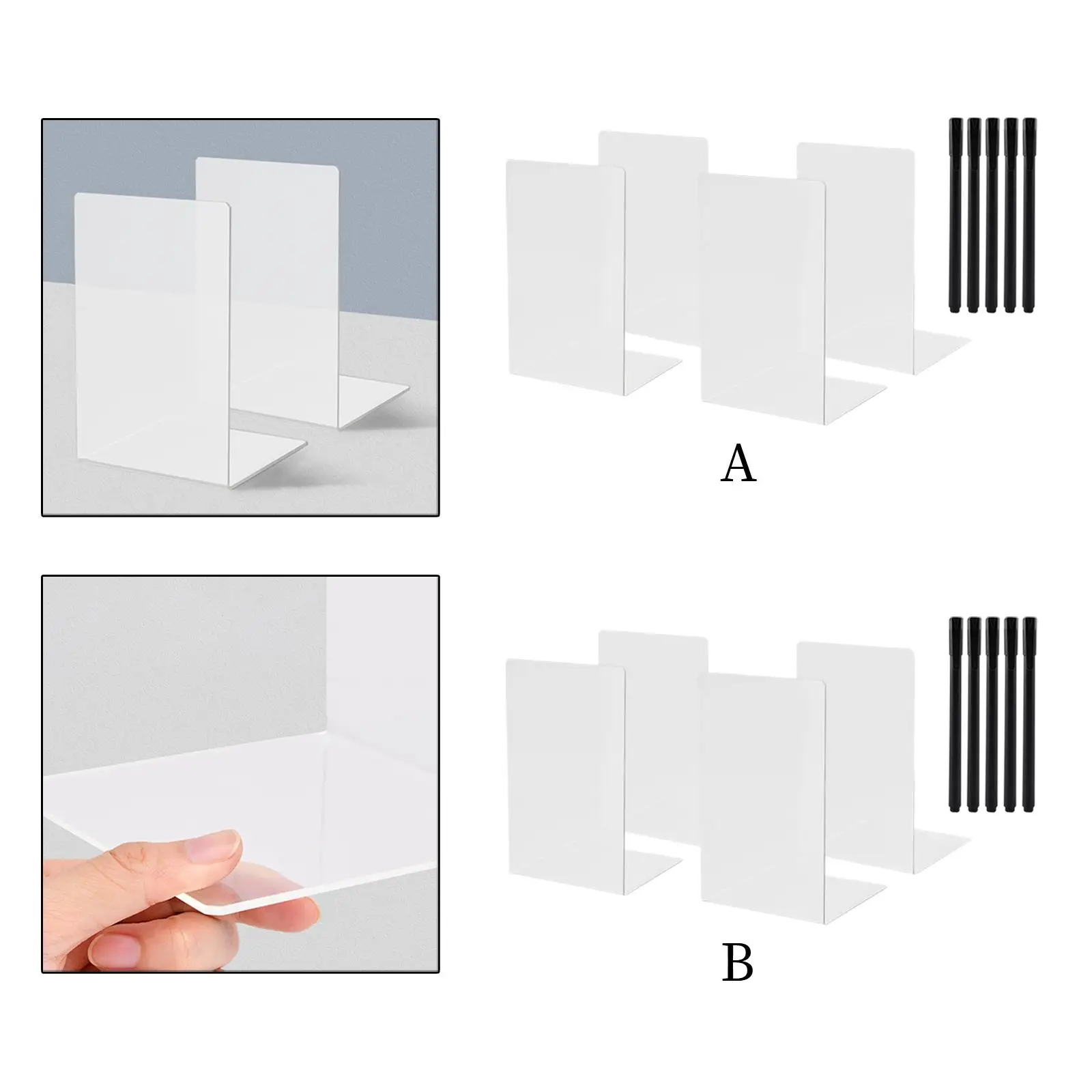 A

B