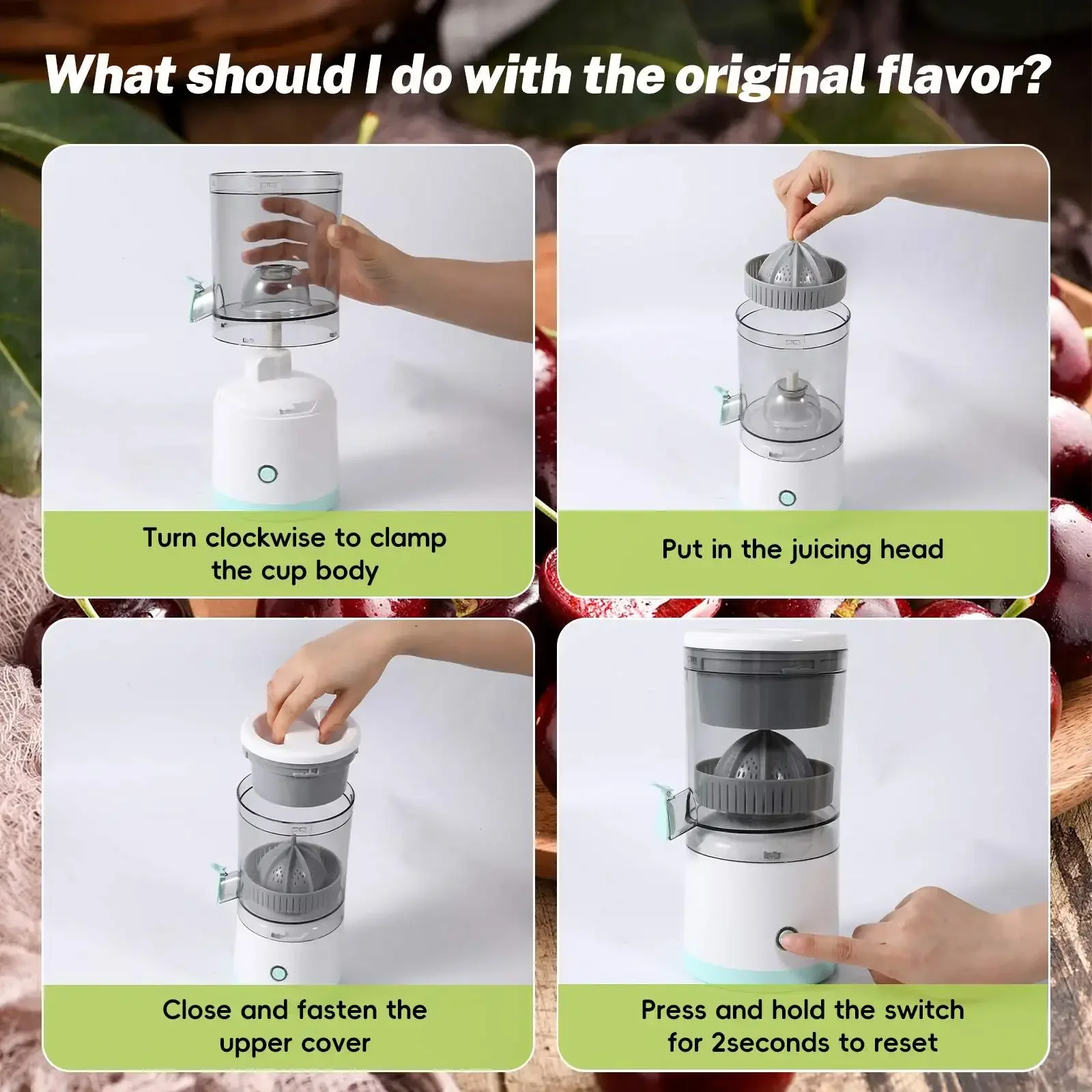 What should I do with the original flavor?

Turn clockwise to clamp the cup body

Put in the juicing head

Close and fasten the upper cover

Press and hold the switch for 2seconds to reset