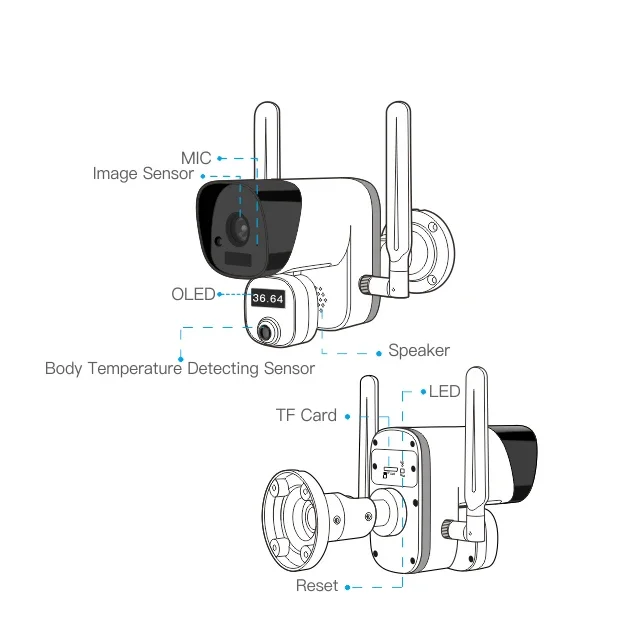 MIC
Image Sensor
OLED
36.64
Speaker
Body Temperature Detecting Sensor
LED
TF Card
Reset