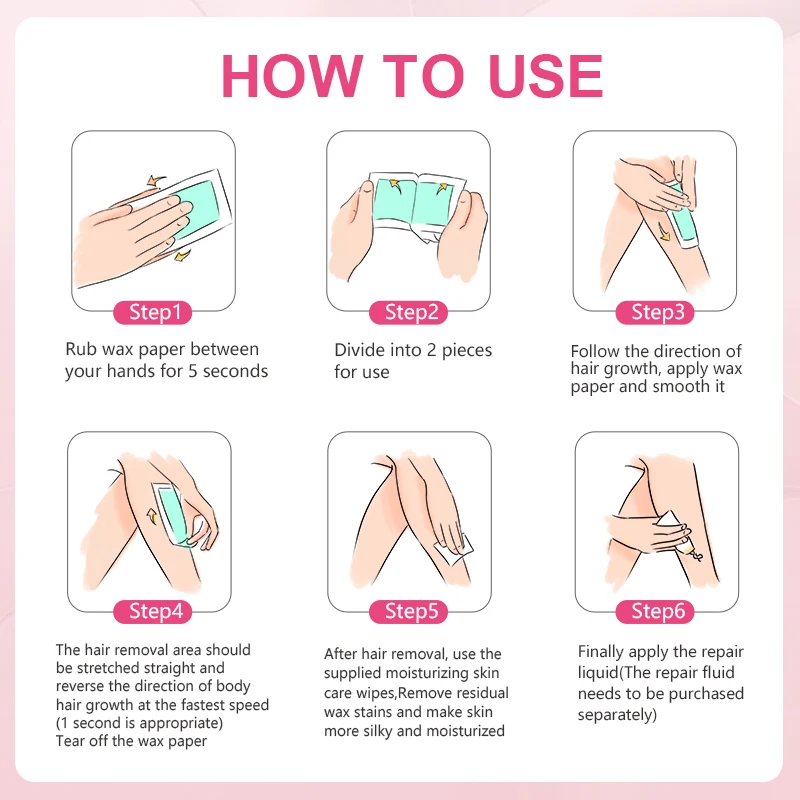 HOW TO USE

Step1

Rub wax paper between your hands for 5 seconds

Step2

Divide into 2 pieces for use

Step3

Follow the direction of hair growth, apply wax paper and smooth it

Step4

The hair removal area should be stretched straight and reverse the direction of body hair growth at the fastest speed (1 second is appropriate) Tear off the wax paper

Step5

After hair removal, use the supplied moisturizing skin care wipes,Remove residual wax stains and make skin more silky and moisturized

Step6

Finally apply the repair liquid(The repair fluid needs to be purchased separately)