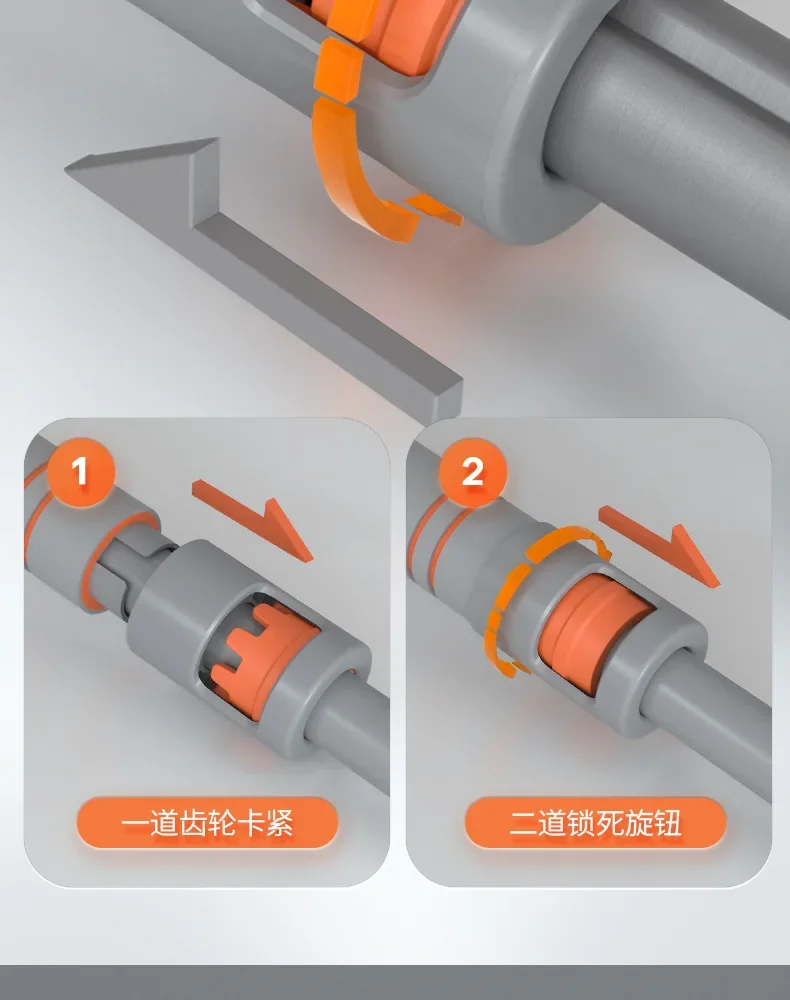 1

一道齿轮卡紧

2

二道锁死旋钮