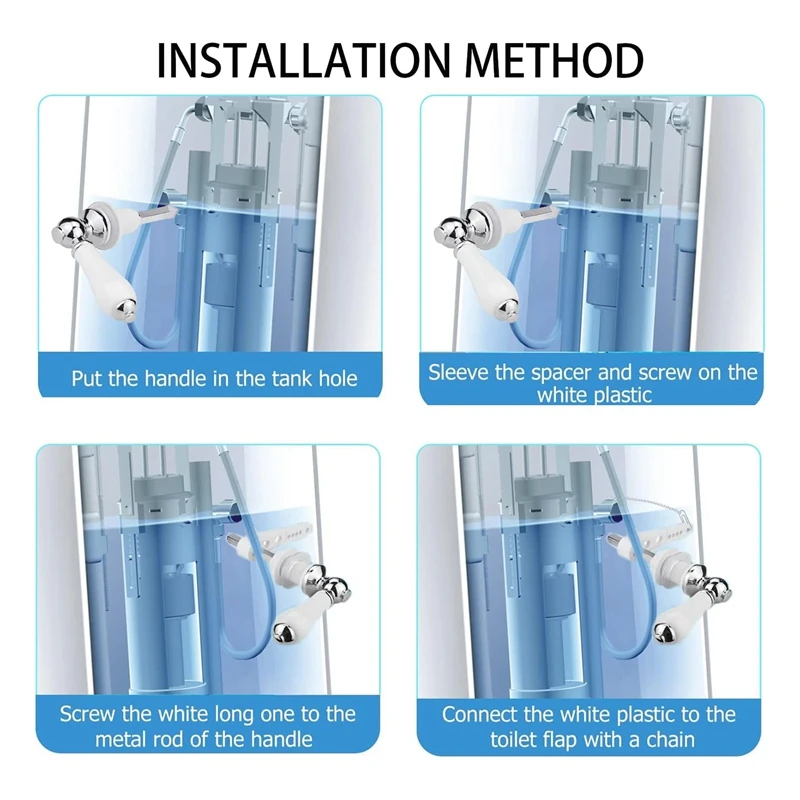 INSTALLATION METHOD

Put the handle in the tank hole

Sleeve the spacer and screw on the white plastic

Screw the white long one to the metal rod of the handle

Connect the white plastic to the toilet flap with a chain