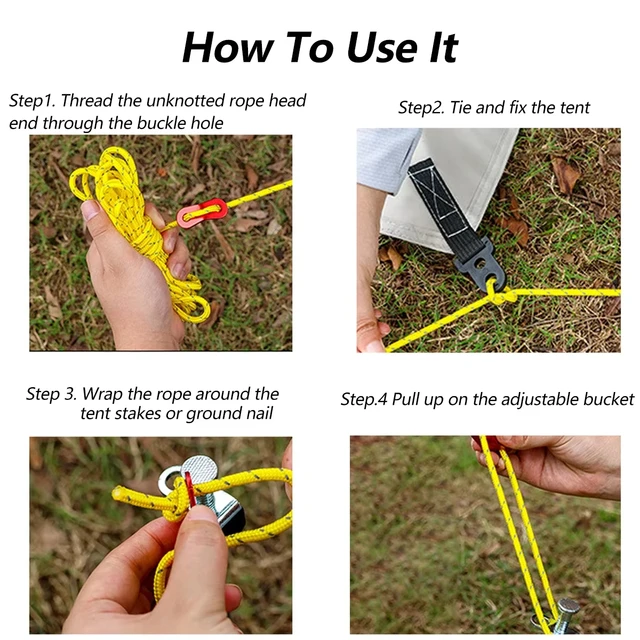 How To Use It

Step1. Thread the unknotted rope head end through the buckle hole

Step2. Tie and fix the tent

Step 3. Wrap the rope around the tent stakes or ground nail

Step.4 Pull up on the adjustable bucket