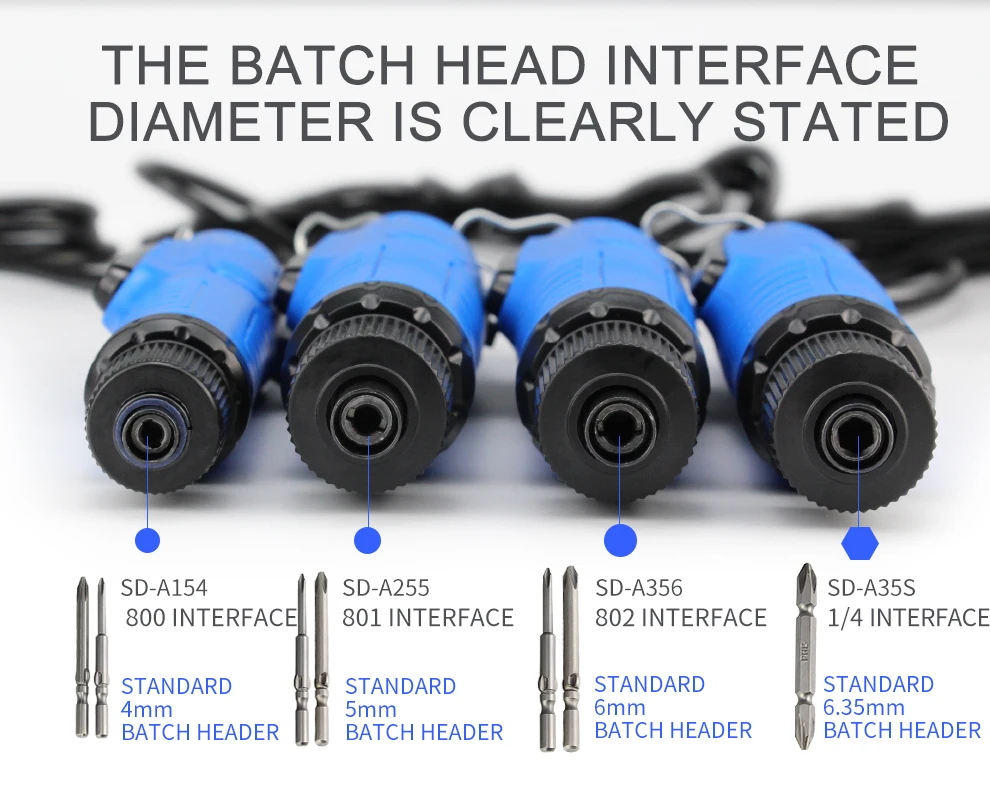 THE BATCH HEAD INTERFACE DIAMETER IS CLEARLY STATED

SD-A154
800 INTERFACE
STANDARD
4mm
BATCH HEADER

SD-A255
801 INTERFACE
STANDARD
5mm
BATCH HEADER

SD-A356
802 INTERFACE
STANDARD
6mm
BATCH HEADER

SD-A35S
1/4 INTERFACE
STANDARD
6.35mm
BATCH HEADER