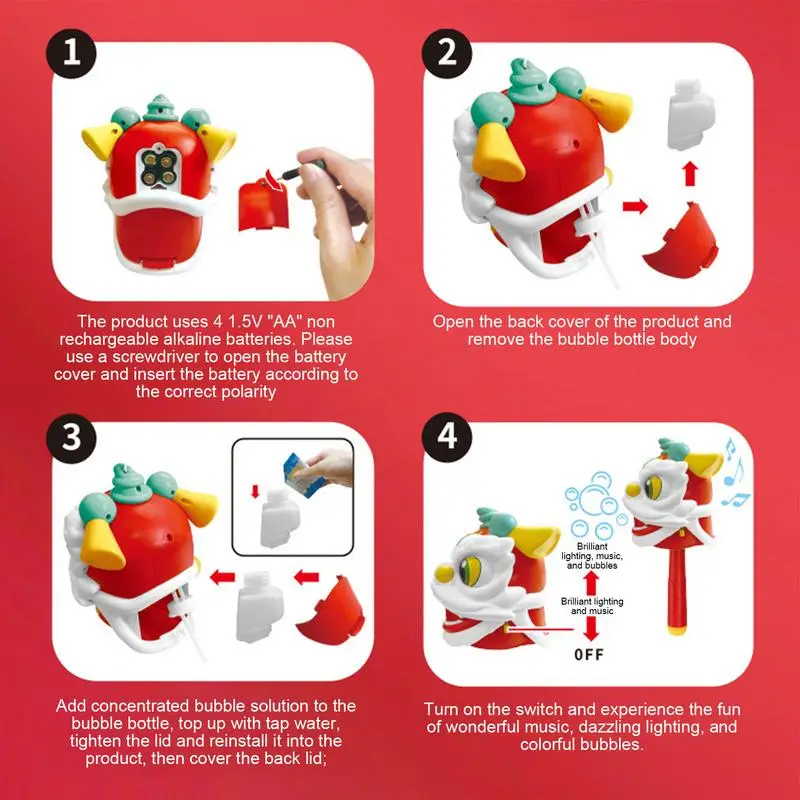 1

The product uses 4 1.5V "AA" non rechargeable alkaline batteries. Please use a screwdriver to open the battery cover and insert the battery according to the correct polarity

2

Open the back cover of the product and remove the bubble bottle body

3

Add concentrated bubble solution to the bubble bottle, top up with tap water, tighten the lid and reinstall it into the product, then cover the back lid;

4

Brilliant lighting, music, and bubbles

Brilliant lighting and music

OFF

Turn on the switch and experience the fun of wonderful music, dazzling lighting, and colorful bubbles.