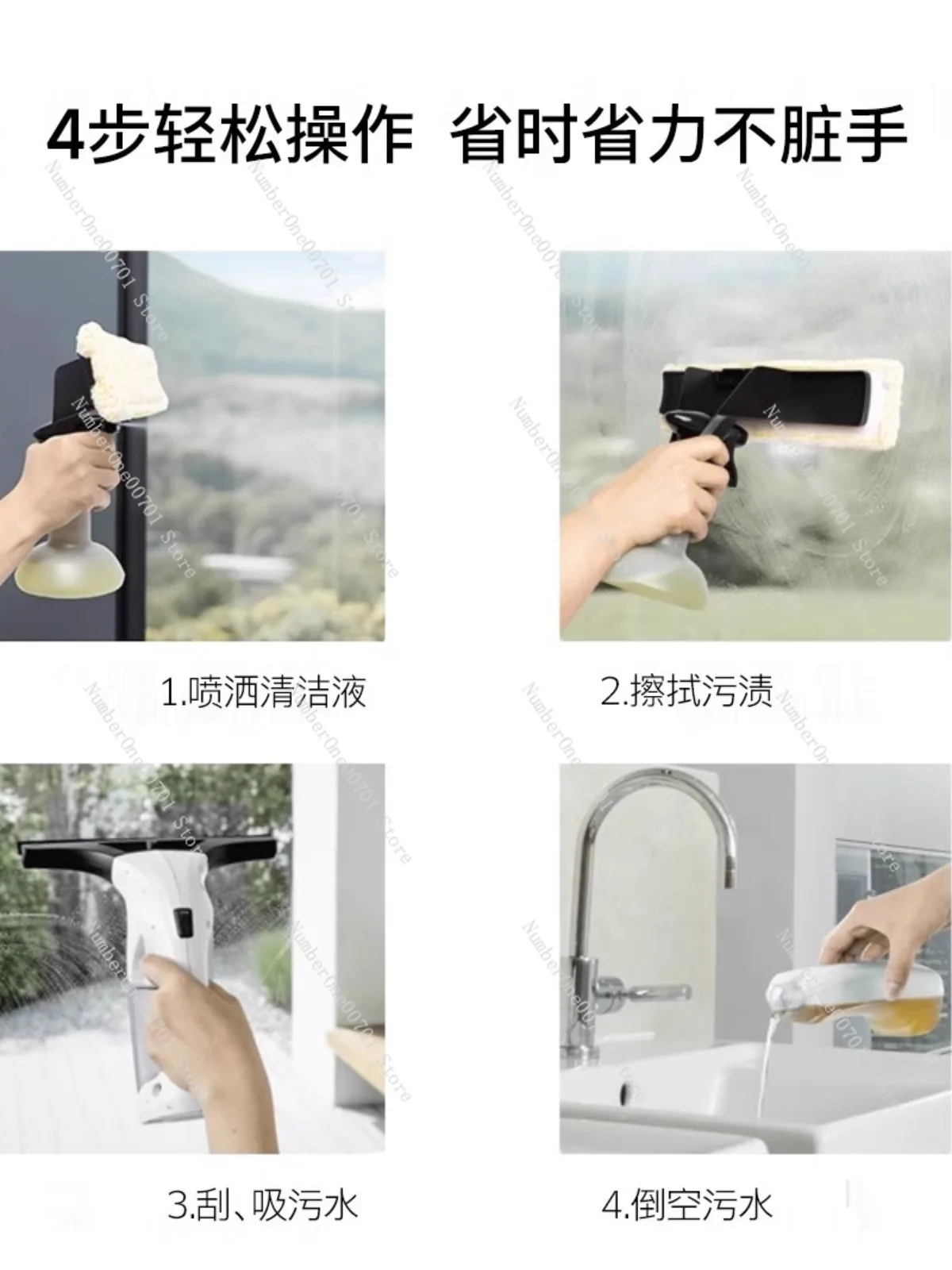 4步轻松操作 省时省力不脏手

NumberOne00701 Store

1.喷洒清洁液

2.擦拭污渍

3.刮、吸污水

4.倒空污水