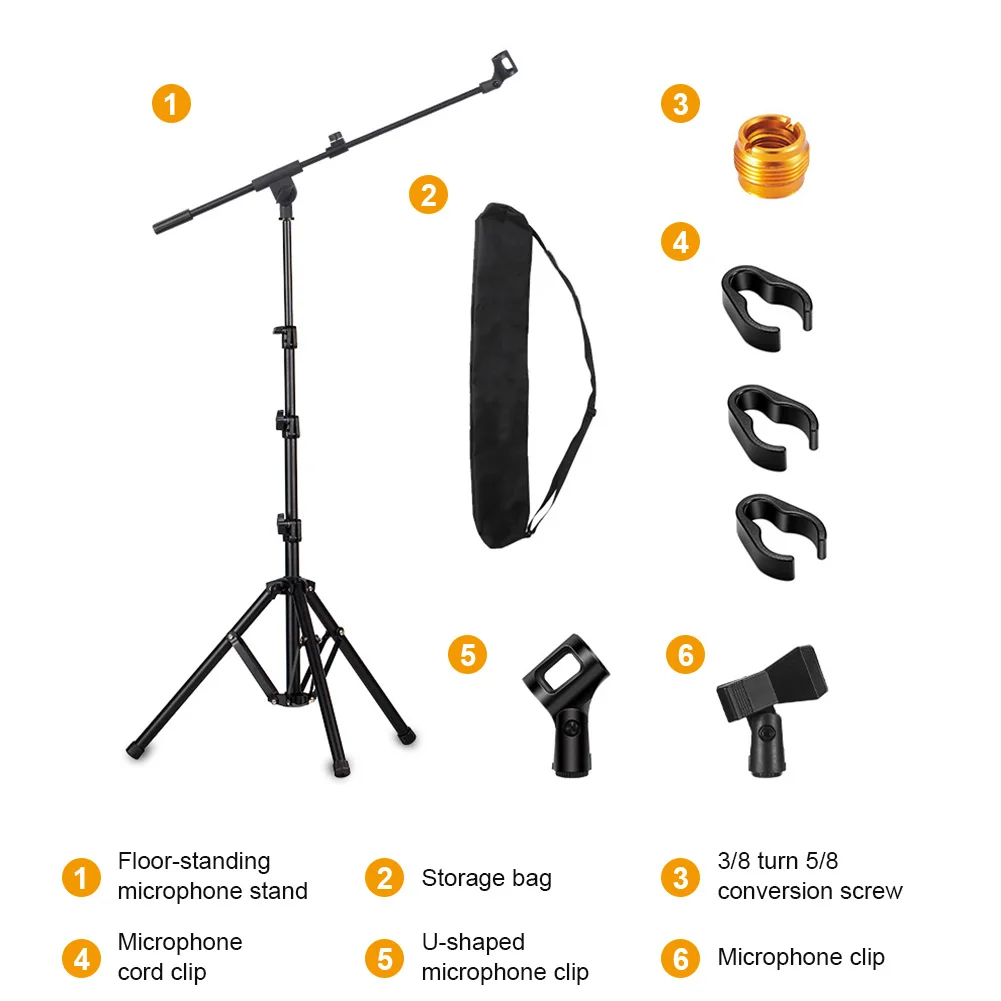 1

2

3

4

5

6

1 Floor-standing microphone stand

2 Storage bag

3 3/8 turn 5/8 conversion screw

4 Microphone cord clip

5 U-shaped microphone clip

6 Microphone clip