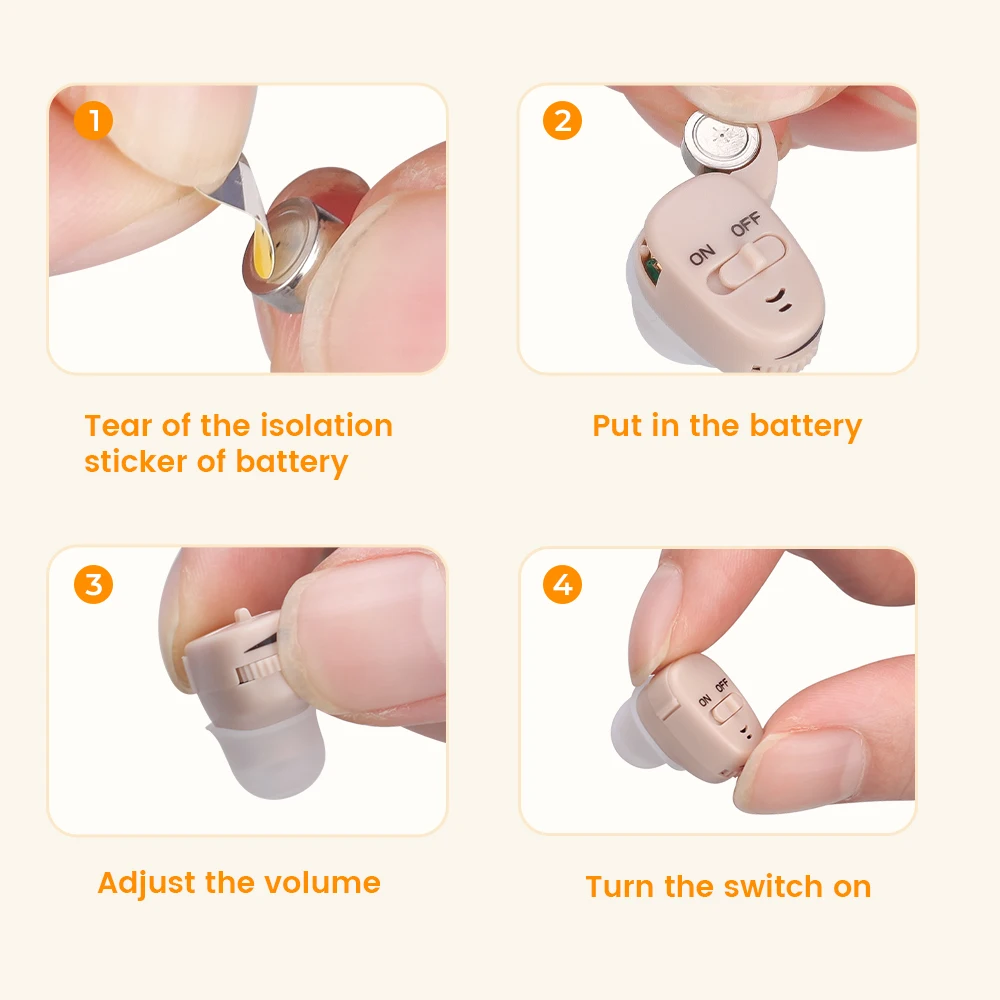 1

Tear of the isolation sticker of battery

2

ON OFF

Put in the battery

3

Adjust the volume

4

ON OFF

Turn the switch on