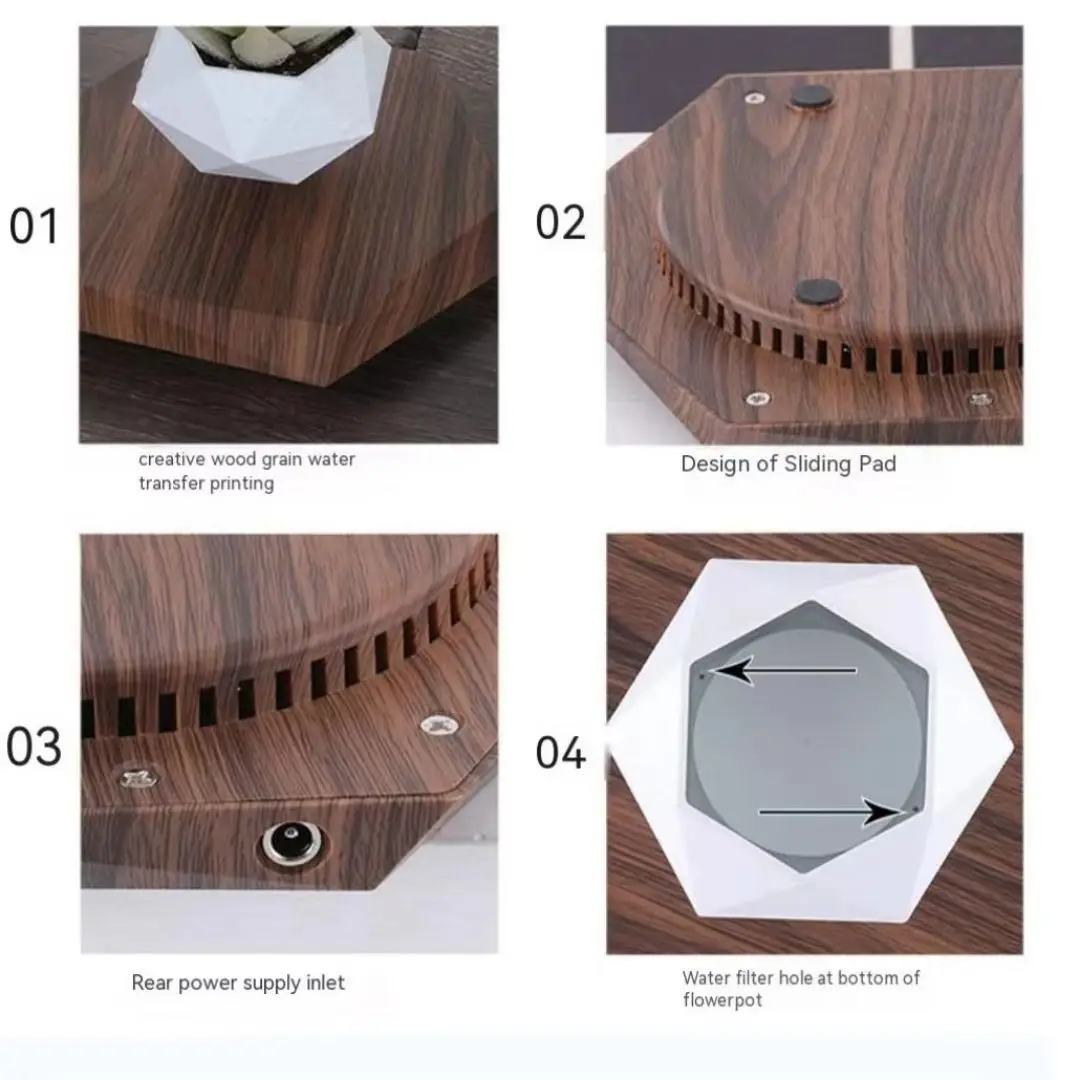 01

creative wood grain water transfer printing

02

Design of Sliding Pad

03

Rear power supply inlet

04

Water filter hole at bottom of flowerpot