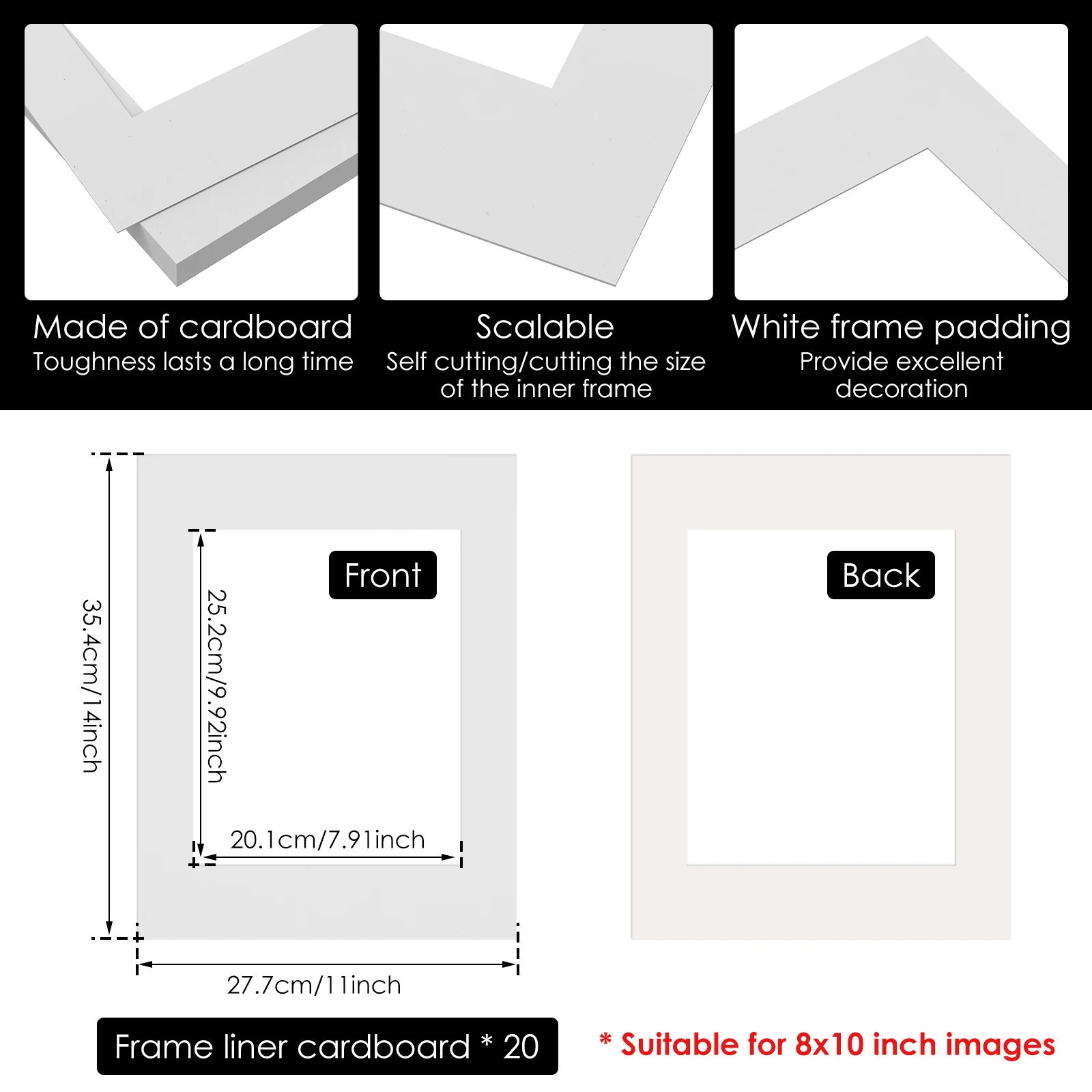 Made of cardboard
Toughness lasts a long time

Scalable
Self cutting/cutting the size of the inner frame

White frame padding
Provide excellent decoration

35.4cm/14inch

25.2cm/9.92inch

Front

20.1cm/7.91inch

27.7cm/11inch

Back

Frame liner cardboard * 20

* Suitable for 8x10 inch images