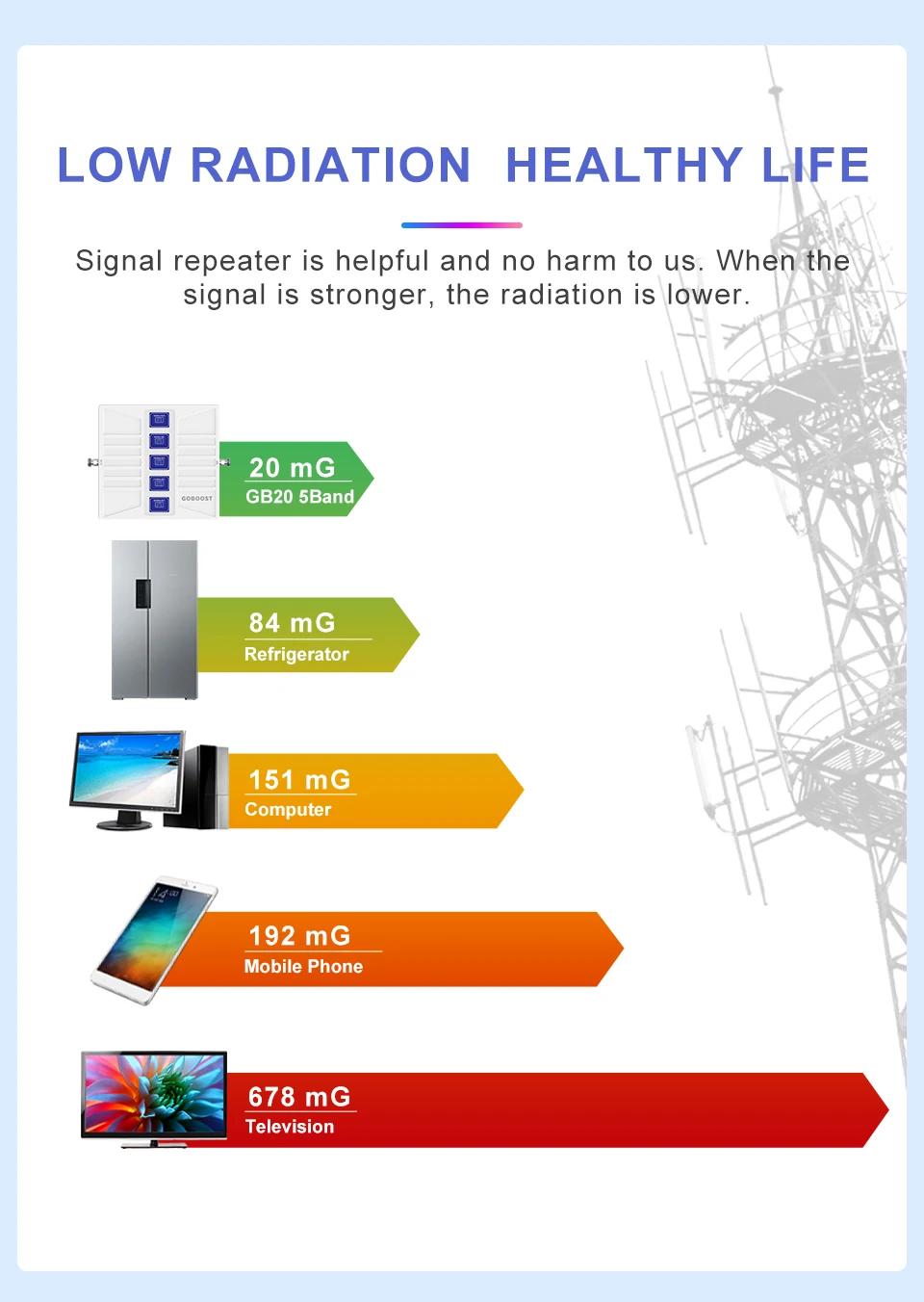 LOW RADIATION  HEALTHY LIFE

Signal repeater is helpful and no harm to us. When the signal is stronger, the radiation is lower.

GOBOOST

20 mG
GB20 5Band

84 mG
Refrigerator

151 mG
Computer

192 mG
Mobile Phone

678 mG
Television