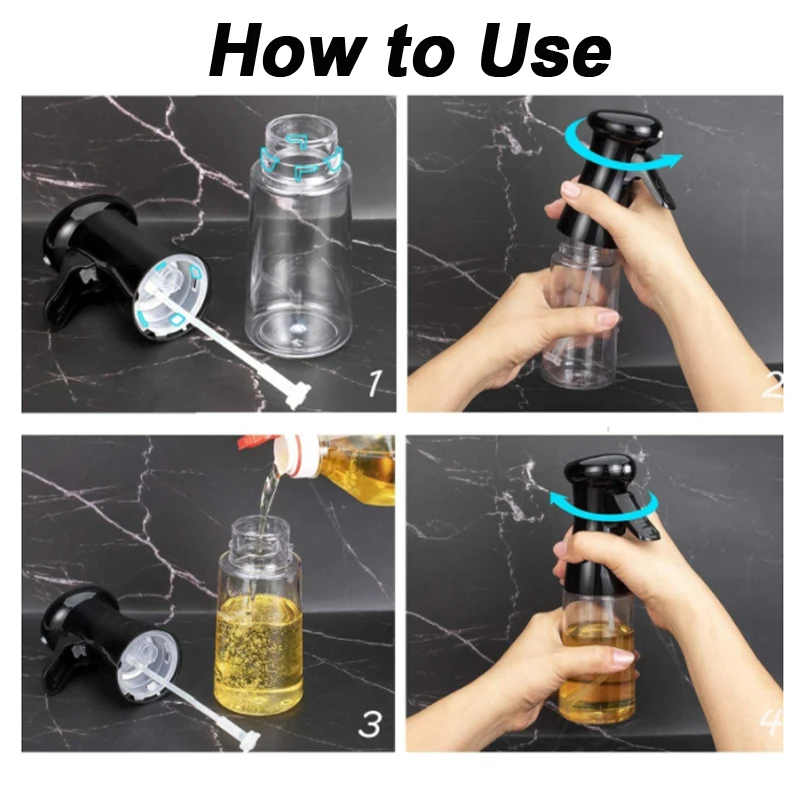 How to Use

1

2

3

4