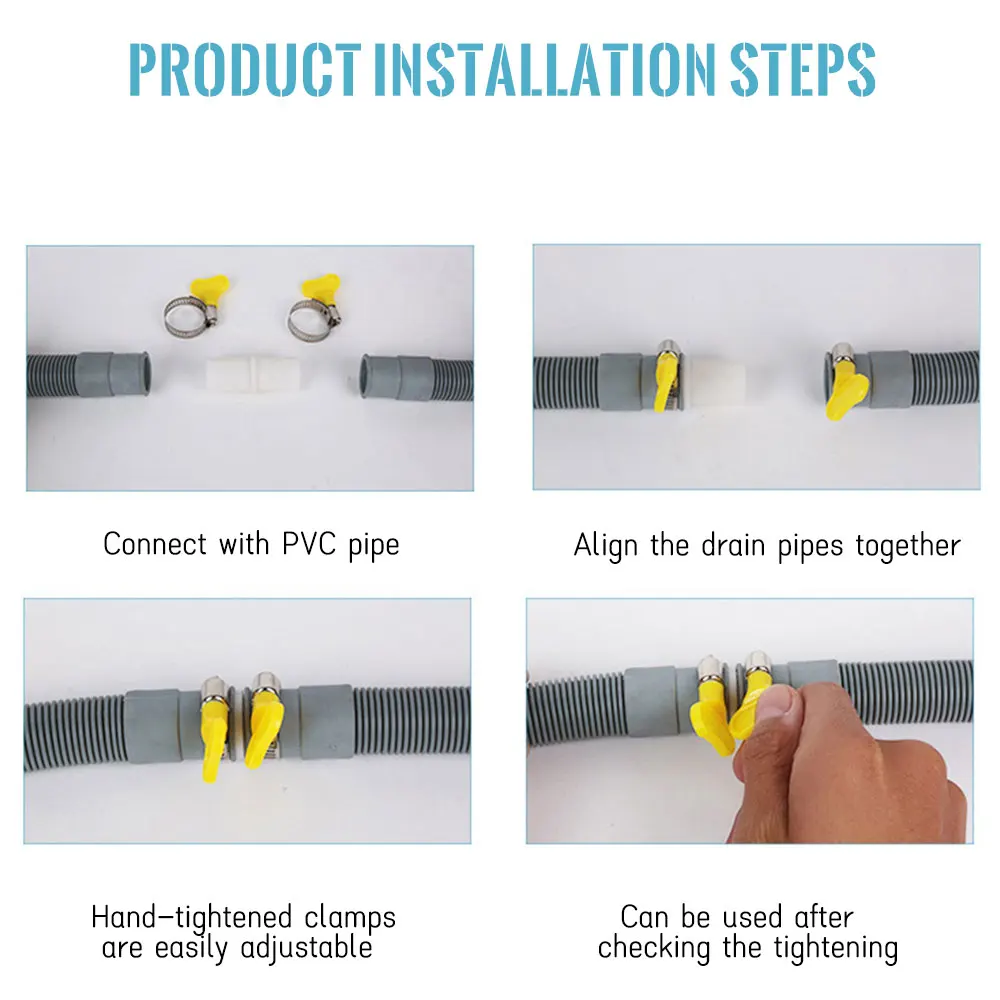 PRODUCT INSTALLATION STEPS

Connect with PVC pipe

Align the drain pipes together

Hand-tightened clamps are easily adjustable

Can be used after checking the tightening