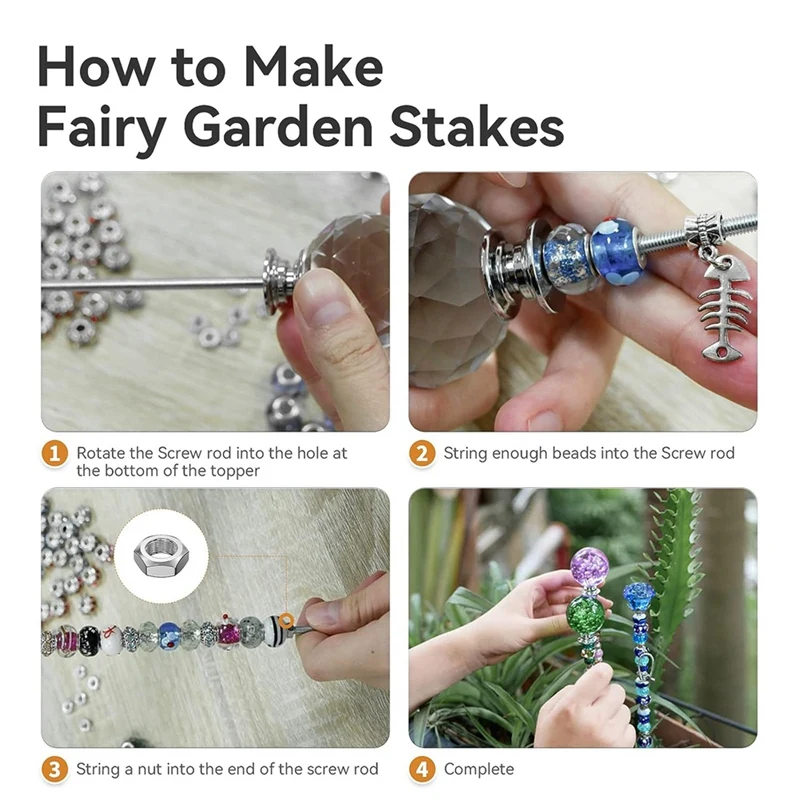 How to Make Fairy Garden Stakes

1 Rotate the Screw rod into the hole at the bottom of the topper

2 String enough beads into the Screw rod

3 String a nut into the end of the screw rod

4 Complete