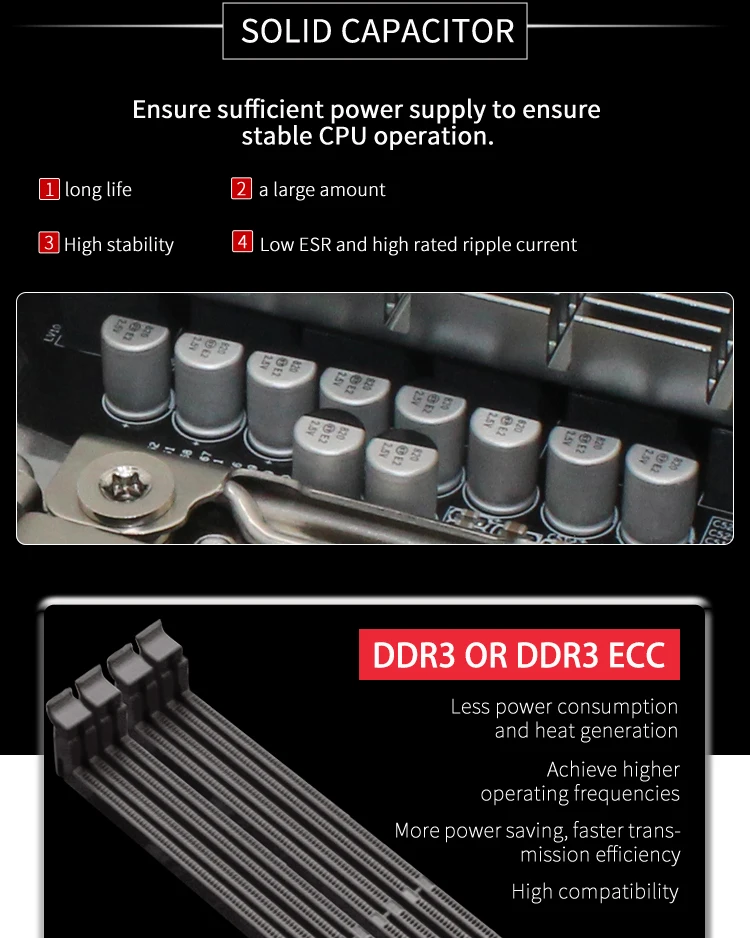 SOLID CAPACITOR

Ensure sufficient power supply to ensure stable CPU operation.

1 long life
2 a large amount
3 High stability
4 Low ESR and high rated ripple current

DDR3 OR DDR3 ECC

Less power consumption and heat generation

Achieve higher operating frequencies

More power saving, faster transmission efficiency

High compatibility