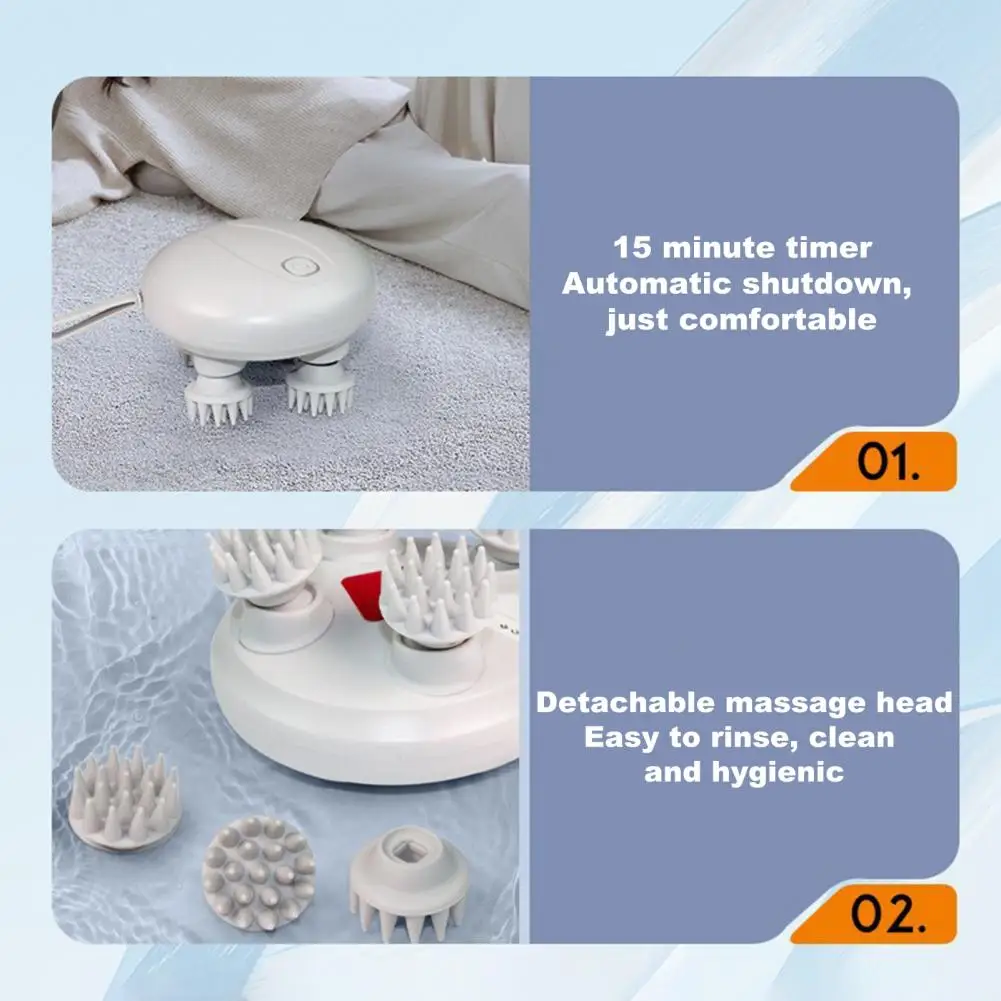 15 minute timer
Automatic shutdown,
just comfortable

01.

Detachable massage head
Easy to rinse, clean
and hygienic

02.