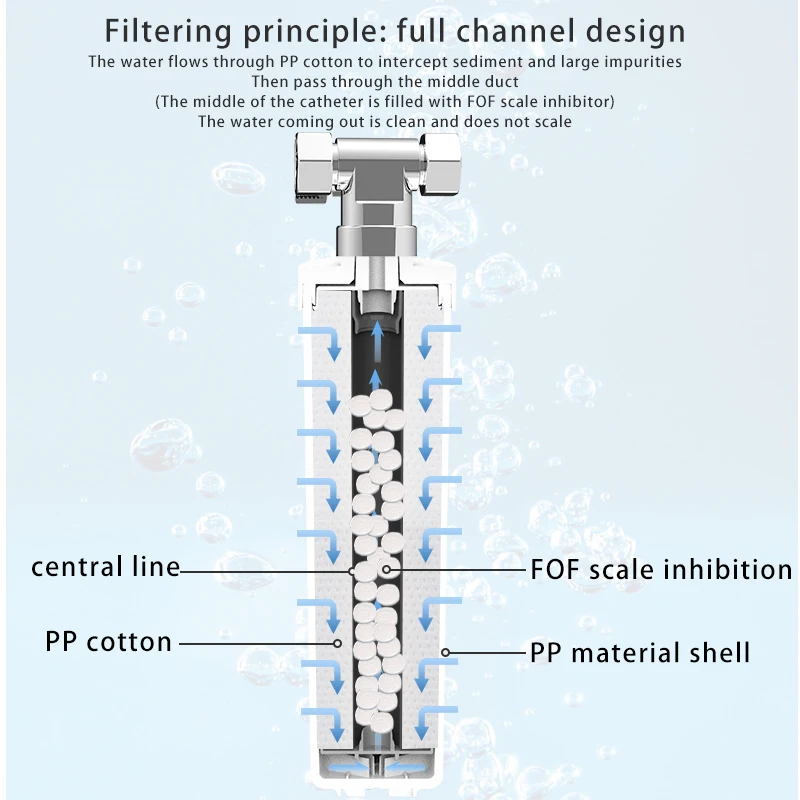 Filtering principle: full channel design

The water flows through PP cotton to intercept sediment and large impurities
Then pass through the middle duct
(The middle of the catheter is filled with FOF scale inhibitor)
The water coming out is clean and does not scale

central line

FOF scale inhibition

PP cotton

PP material shell