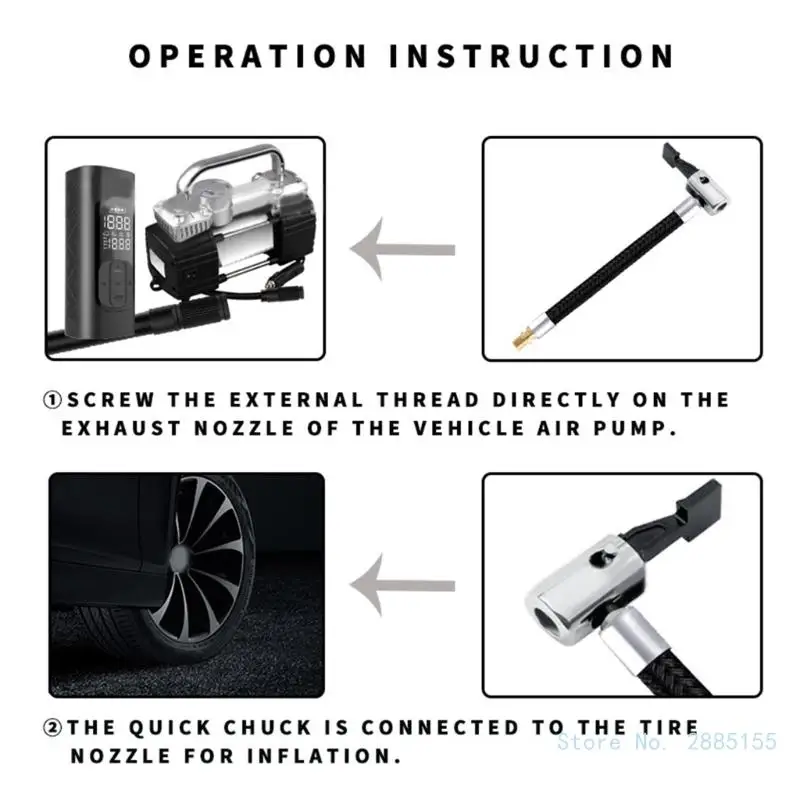 OPERATION INSTRUCTION

①SCREW THE EXTERNAL THREAD DIRECTLY ON THE EXHAUST NOZZLE OF THE VEHICLE AIR PUMP.

②THE QUICK CHUCK IS CONNECTED TO THE TIRE NOZZLE FOR INFLATION.

Store No. 2885155