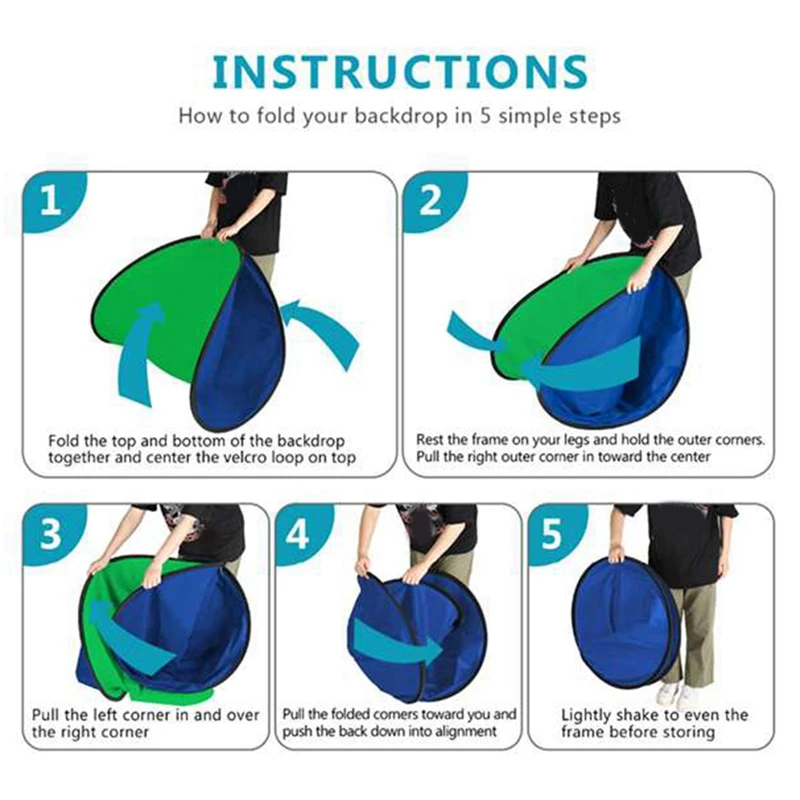 INSTRUCTIONS

How to fold your backdrop in 5 simple steps

1

Fold the top and bottom of the backdrop together and center the velcro loop on top

2

Rest the frame on your legs and hold the outer corners. Pull the right outer corner in toward the center

3

Pull the left corner in and over the right corner

4

Pull the folded corners toward you and push the back down into alignment

5

Lightly shake to even the frame before storing