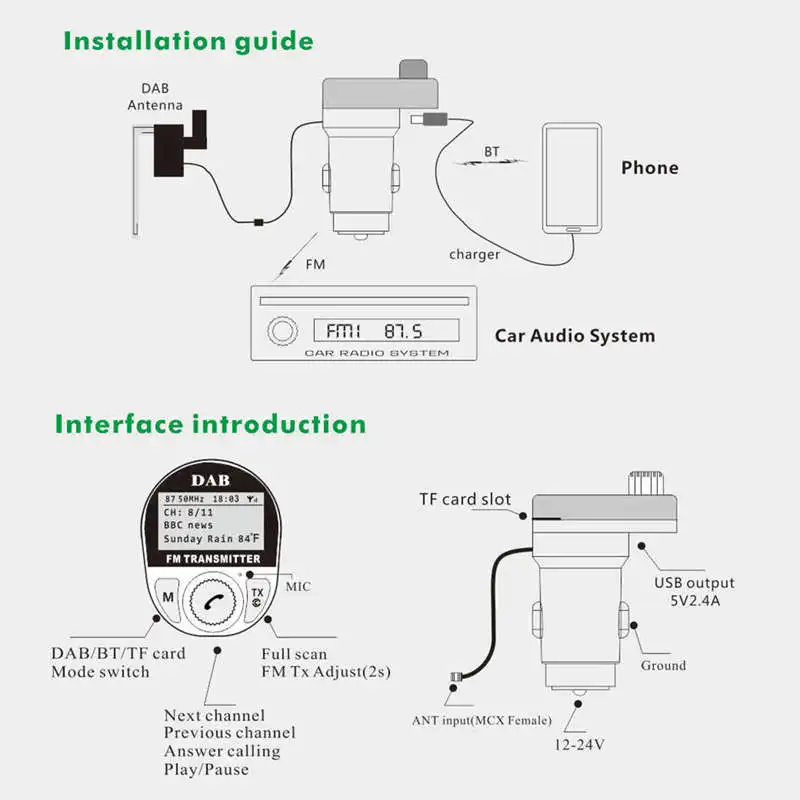 Installation guide

DAB Antenna

BT

Phone

charger

FM

FM1 87.5

CAR RADIO SYSTEM

Car Audio System

Interface introduction

DAB

87.50MHz 18:03

CH: 8/11

BBC news

Sunday Rain 84°F

FM TRANSMITTER

M

TX

MIC

DAB/BT/TF card Mode switch

Full scan FM Tx Adjust(2s)

Next channel Previous channel Answer calling Play/Pause

TF card slot

USB output 5V2.4A

Ground

ANT input(MCX Female)

12-24V