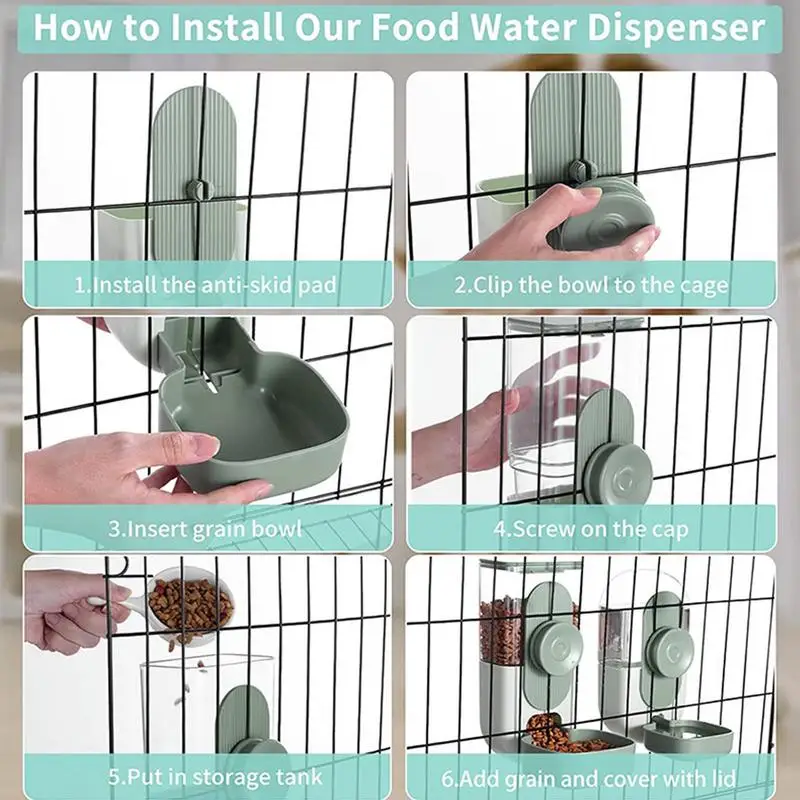 How to Install Our Food Water Dispenser

1.Install the anti-skid pad

2.Clip the bowl to the cage

3.Insert grain bowl

4.Screw on the cap

5.Put in storage tank

6.Add grain and cover with lid