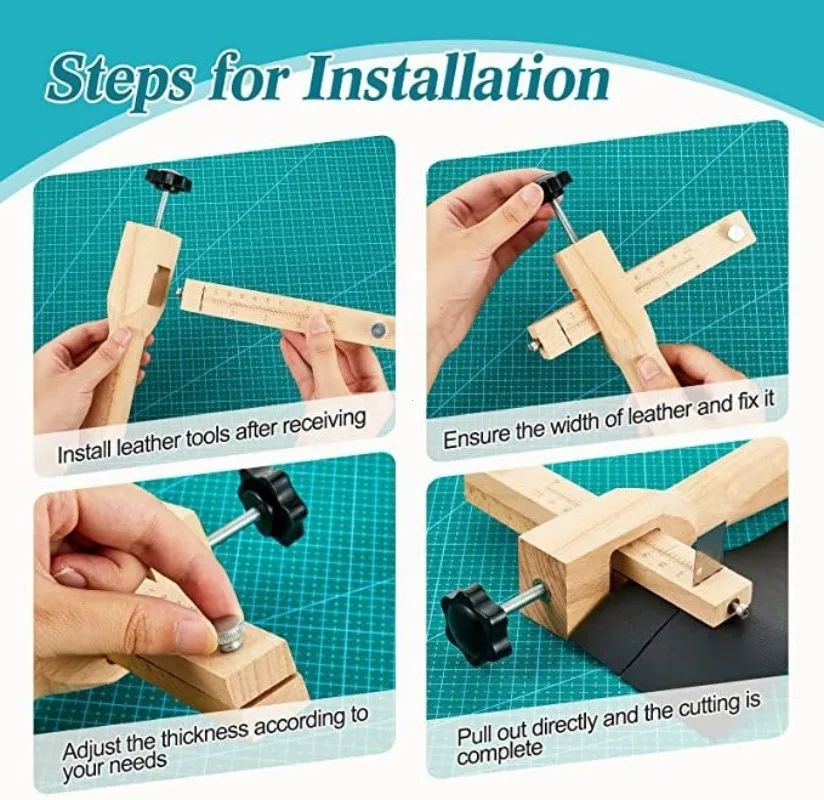 Steps for Installation

Install leather tools after receiving

Ensure the width of leather and fix it

Adjust the thickness according to your needs

Pull out directly and the cutting is complete