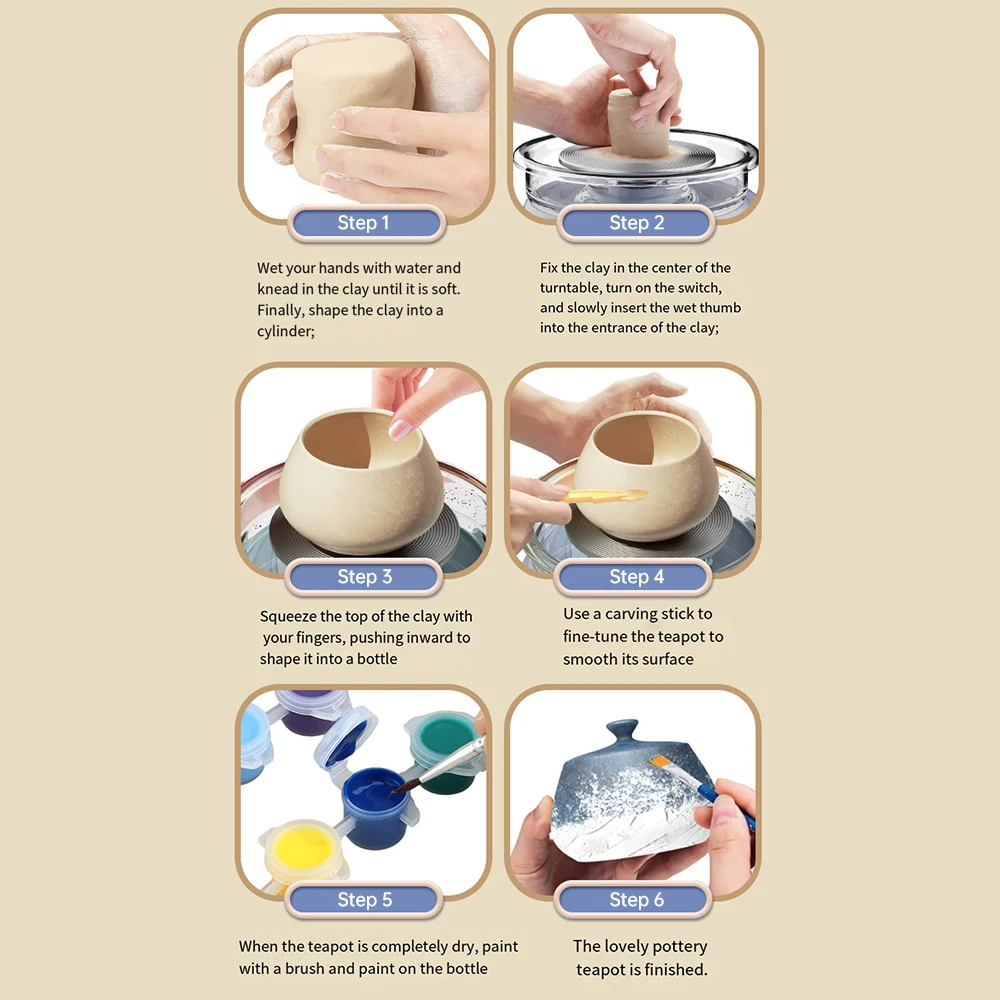 Step 1

Wet your hands with water and knead in the clay until it is soft. Finally, shape the clay into a cylinder;

Step 2

Fix the clay in the center of the turntable, turn on the switch, and slowly insert the wet thumb into the entrance of the clay;

Step 3

Squeeze the top of the clay with your fingers, pushing inward to shape it into a bottle

Step 4

Use a carving stick to fine-tune the teapot to smooth its surface

Step 5

When the teapot is completely dry, paint with a brush and paint on the bottle

Step 6

The lovely pottery teapot is finished.