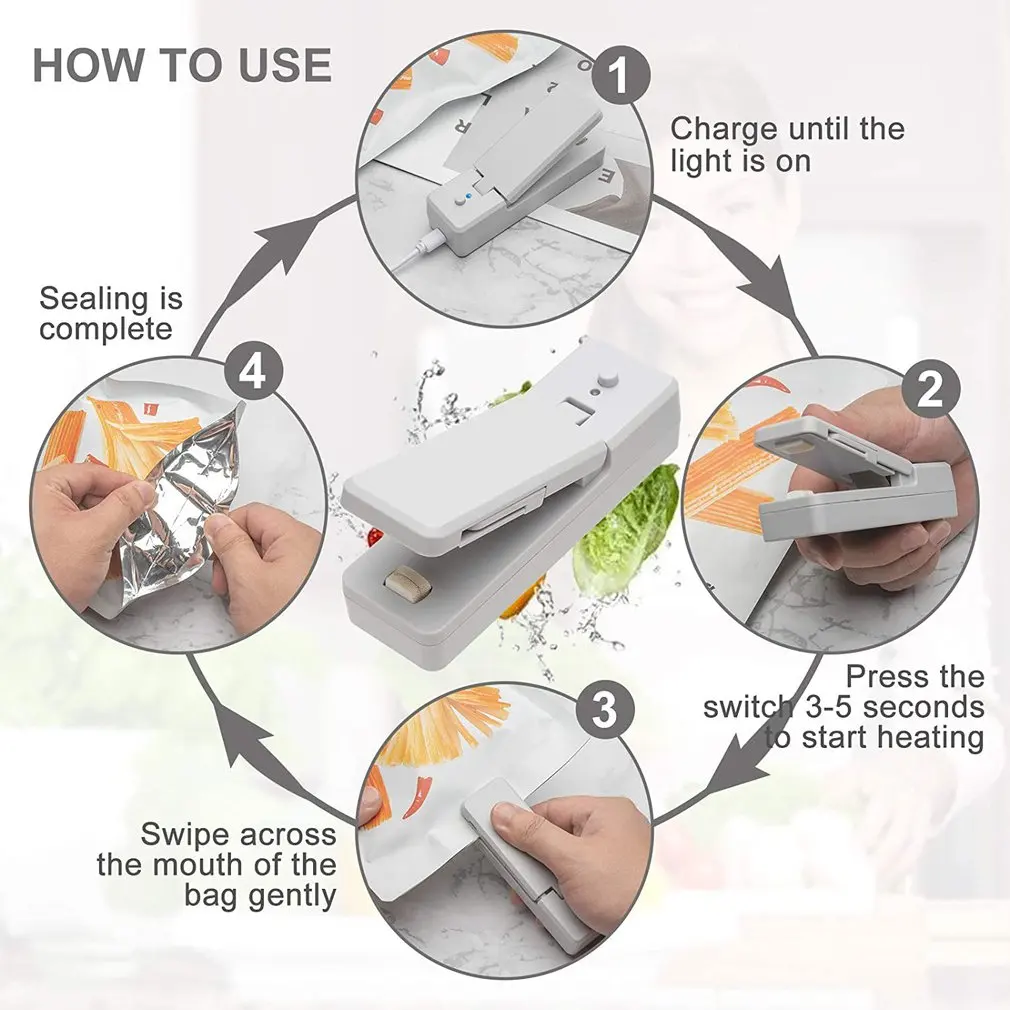 HOW TO USE

1

Charge until the light is on

2

Press the switch 3-5 seconds to start heating

3

Swipe across the mouth of the bag gently

4

Sealing is complete