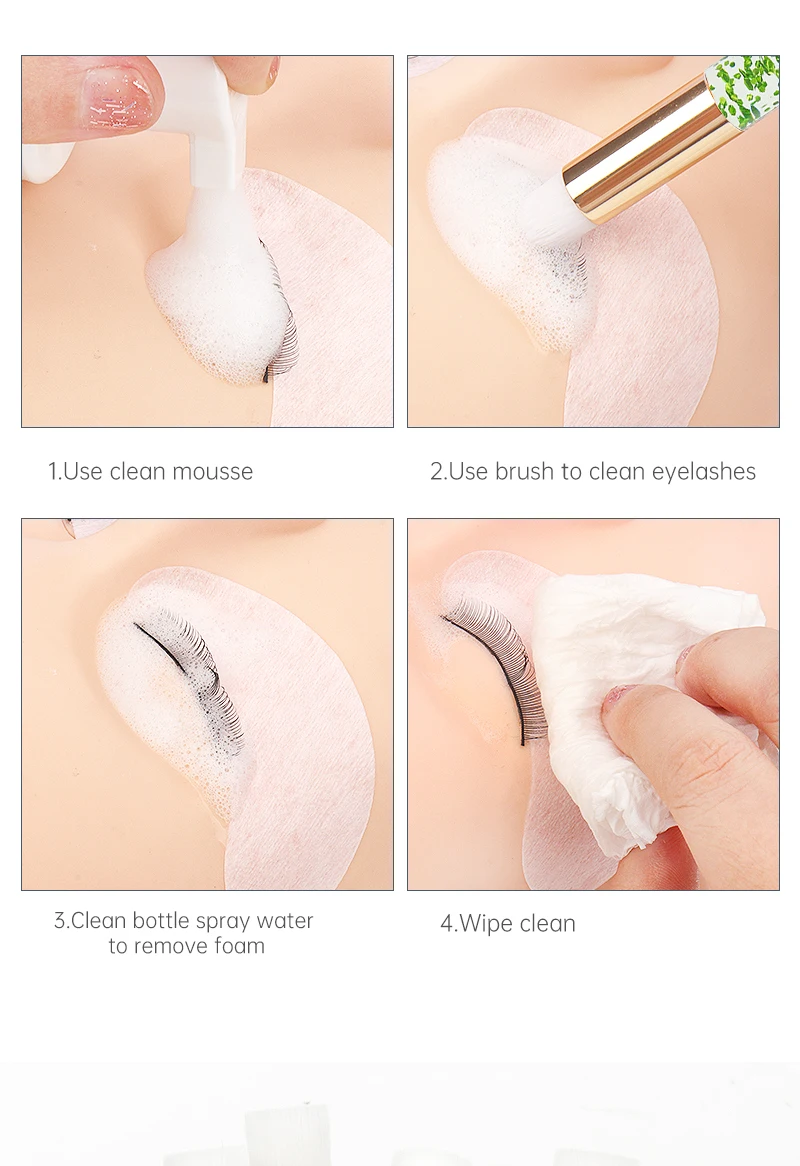 1.Use clean mousse

2.Use brush to clean eyelashes

3.Clean bottle spray water to remove foam

4.Wipe clean