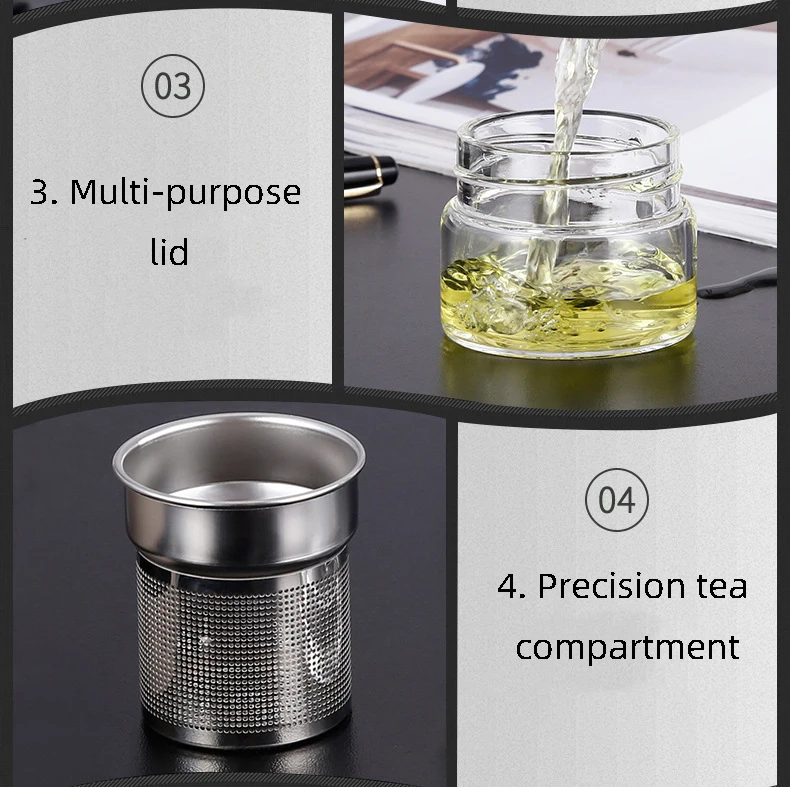 03

3. Multi-purpose lid

04

4. Precision tea compartment