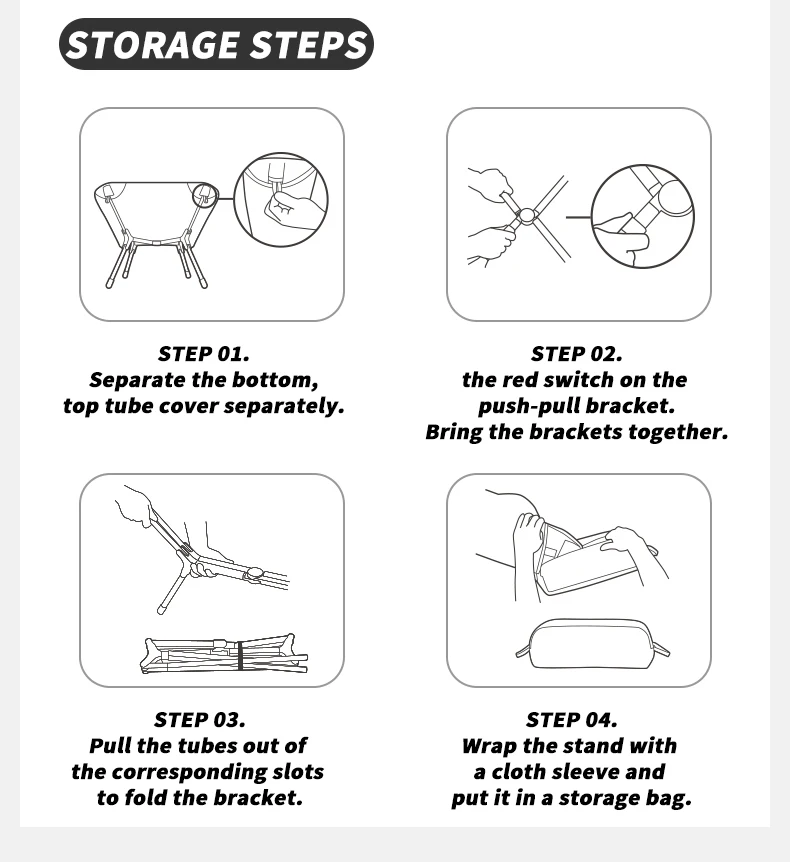 STORAGE STEPS

STEP 01.
Separate the bottom, top tube cover separately.

STEP 02.
the red switch on the push-pull bracket. Bring the brackets together.

STEP 03.
Pull the tubes out of the corresponding slots to fold the bracket.

STEP 04.
Wrap the stand with a cloth sleeve and put it in a storage bag.