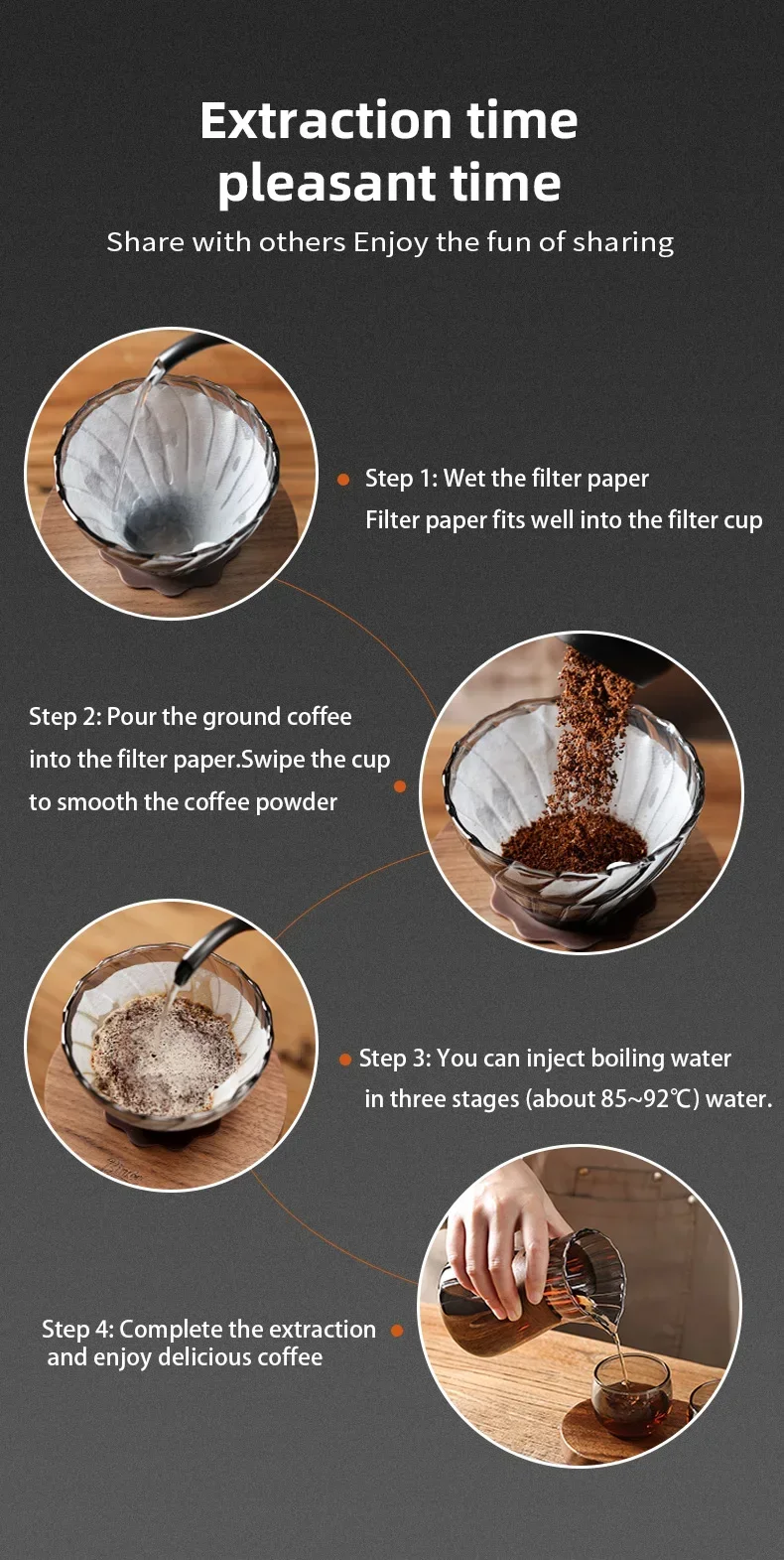 Extraction time
pleasant time

Share with others Enjoy the fun of sharing

Step 1: Wet the filter paper
Filter paper fits well into the filter cup

Step 2: Pour the ground coffee into the filter paper.Swipe the cup to smooth the coffee powder

Step 3: You can inject boiling water in three stages (about 85~92℃) water.

Step 4: Complete the extraction and enjoy delicious coffee