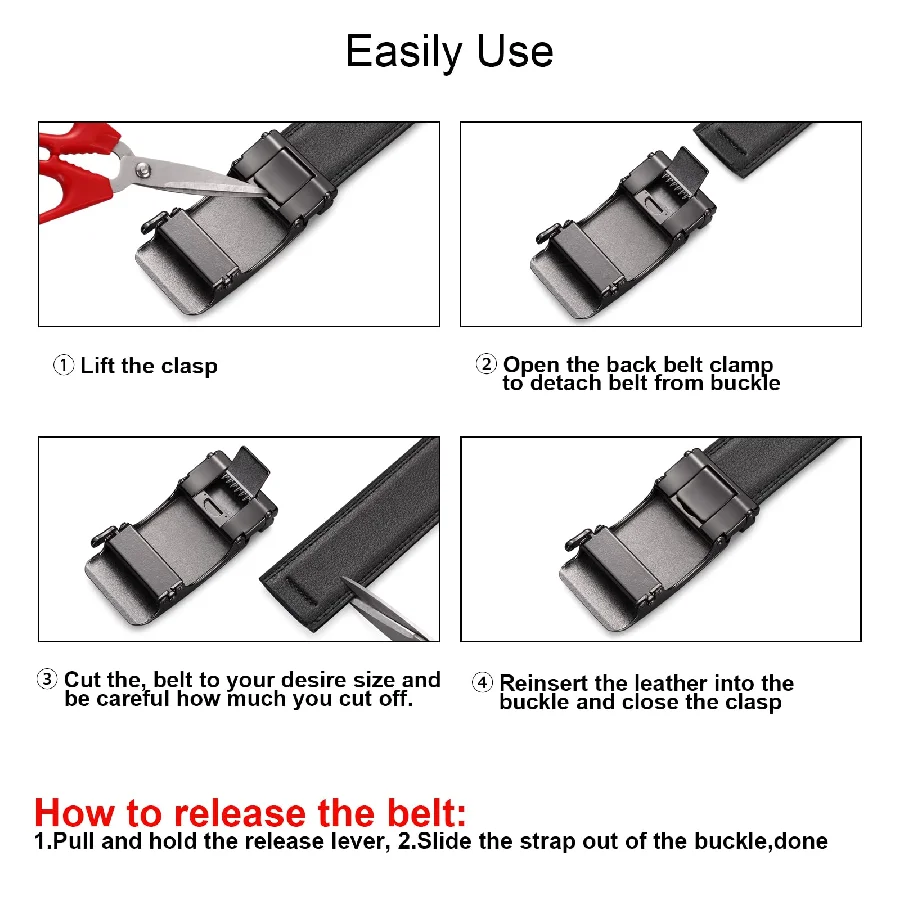 Easily Use

① Lift the clasp

② Open the back belt clamp to detach belt from buckle

③ Cut the, belt to your desire size and be careful how much you cut off.

④ Reinsert the leather into the buckle and close the clasp

How to release the belt:
1.Pull and hold the release lever, 2.Slide the strap out of the buckle,done