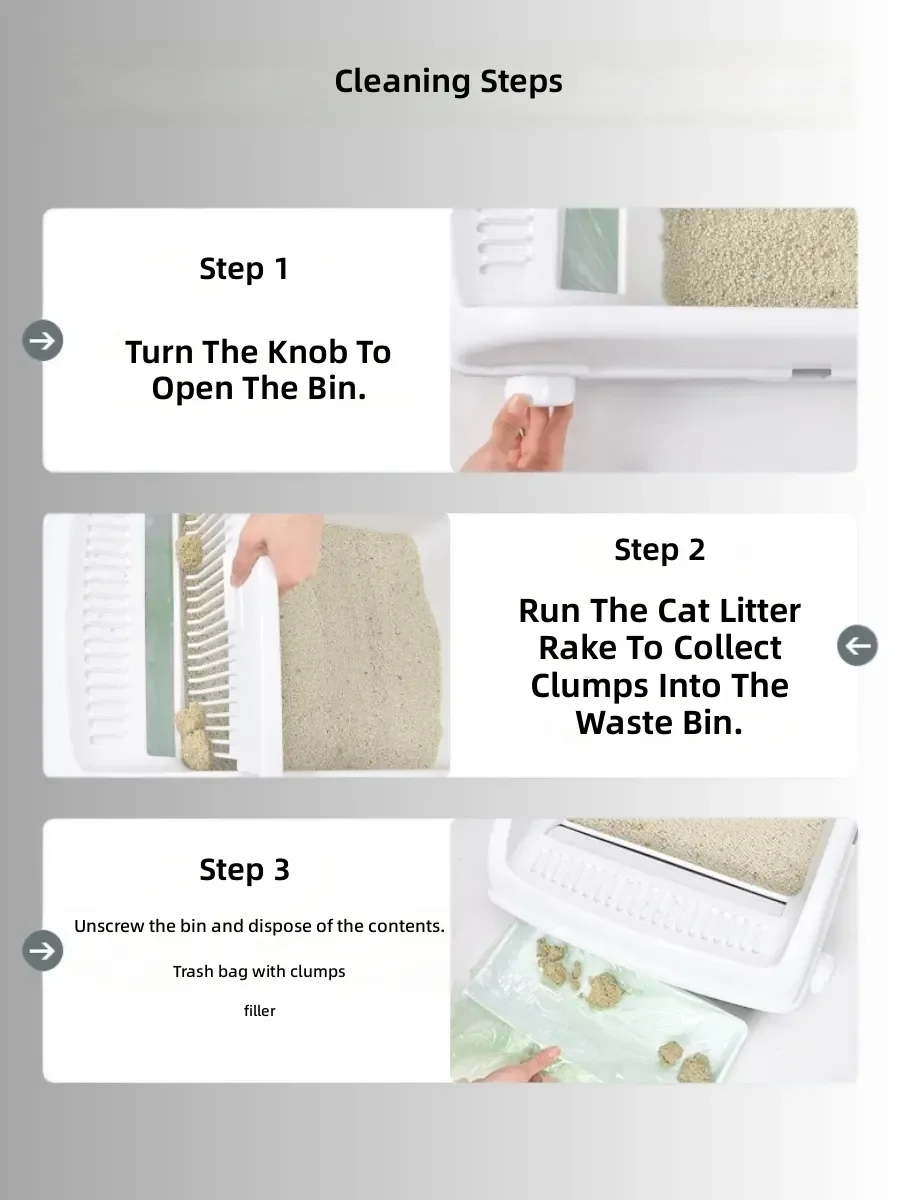 Cleaning Steps

Step 1

Turn The Knob To Open The Bin.

Step 2

Run The Cat Litter Rake To Collect Clumps Into The Waste Bin.

Step 3

Unscrew the bin and dispose of the contents.

Trash bag with clumps

filler