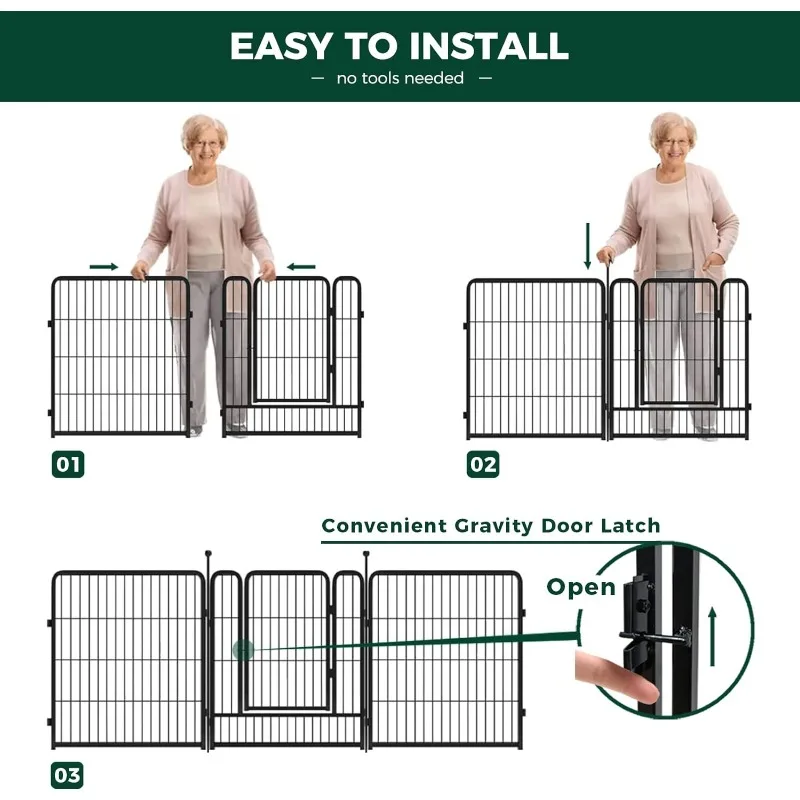 EASY TO INSTALL
— no tools needed —

01

02

Convenient Gravity Door Latch

Open

03