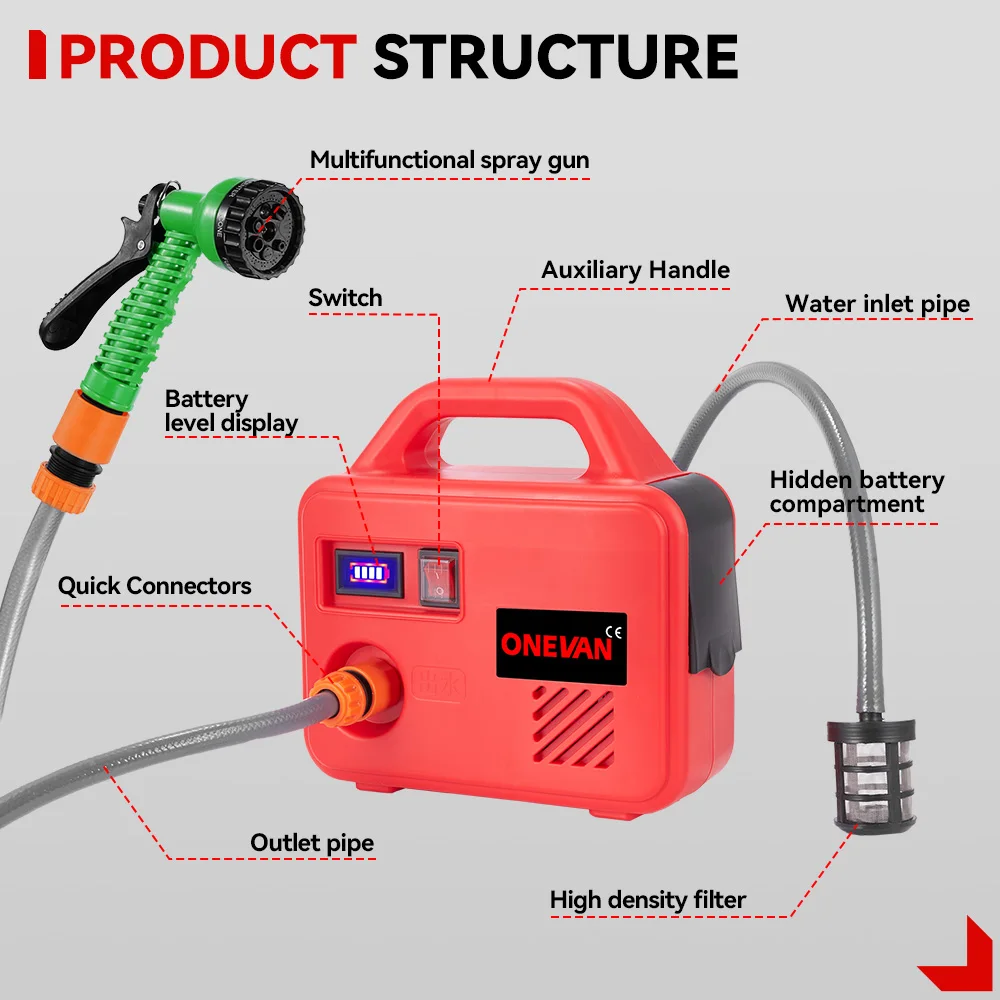 PRODUCT STRUCTURE

Multifunctional spray gun

Auxiliary Handle

Switch

Water inlet pipe

Battery level display

Hidden battery compartment

Quick Connectors

ONEVAN CE

出水

Outlet pipe

High density filter