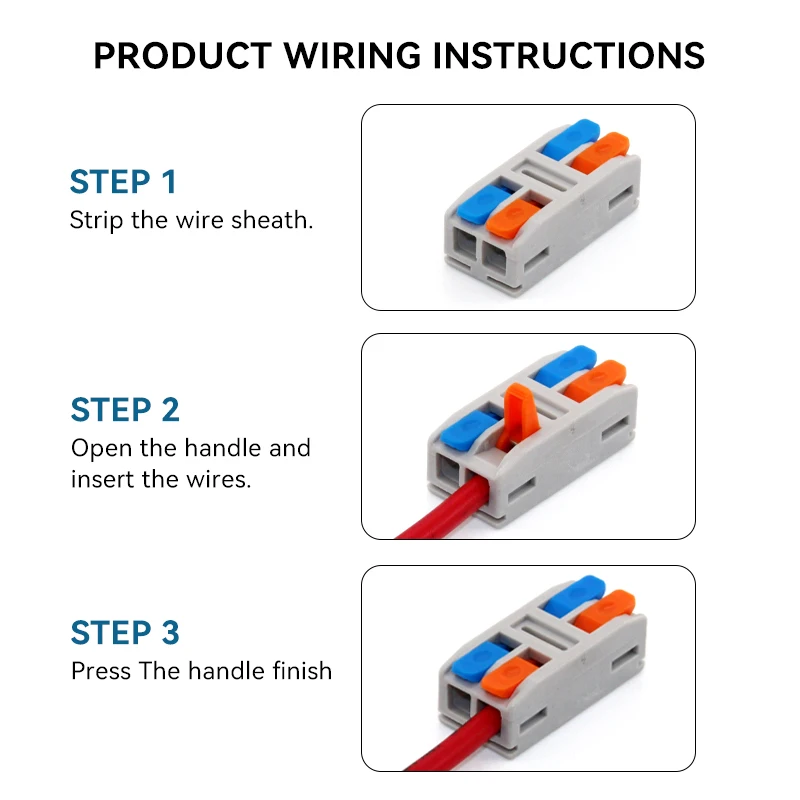 PRODUCT WIRING INSTRUCTIONS

STEP 1
Strip the wire sheath.

STEP 2
Open the handle and insert the wires.

STEP 3
Press The handle finish