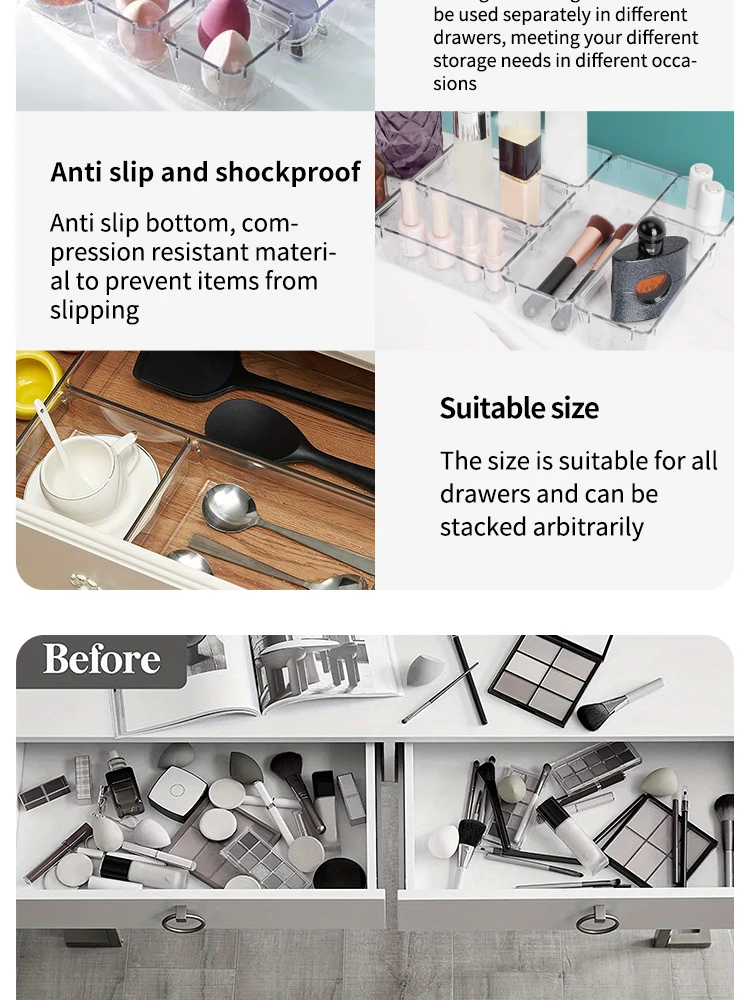 be used separately in different drawers, meeting your different storage needs in different occasions

Anti slip and shockproof

Anti slip bottom, compression resistant material to prevent items from slipping

Suitable size

The size is suitable for all drawers and can be stacked arbitrarily

Before