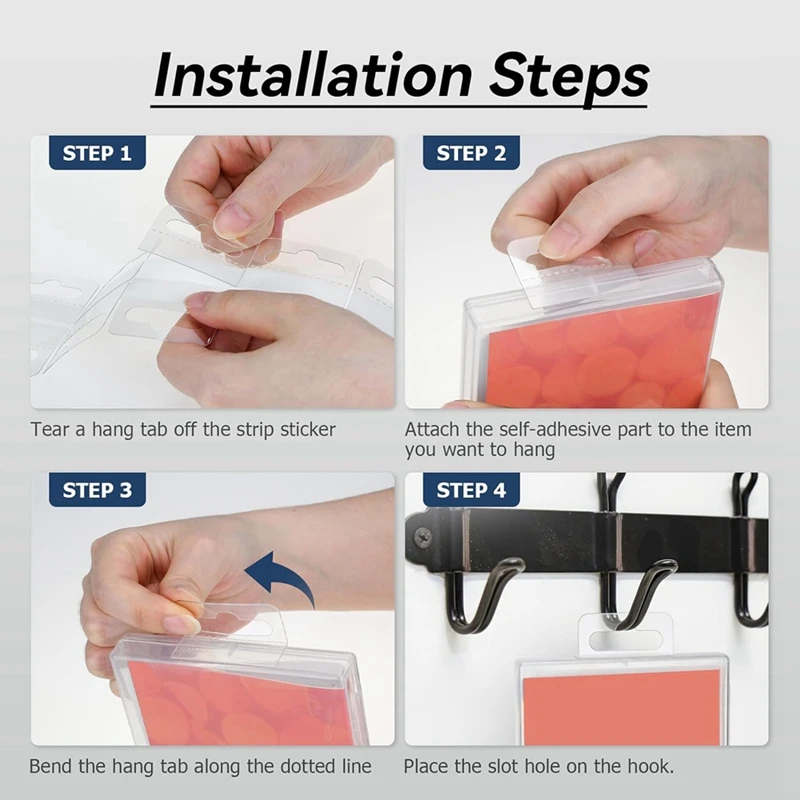 Installation Steps

STEP 1

Tear a hang tab off the strip sticker

STEP 2

Attach the self-adhesive part to the item you want to hang

STEP 3

Bend the hang tab along the dotted line

STEP 4

Place the slot hole on the hook.