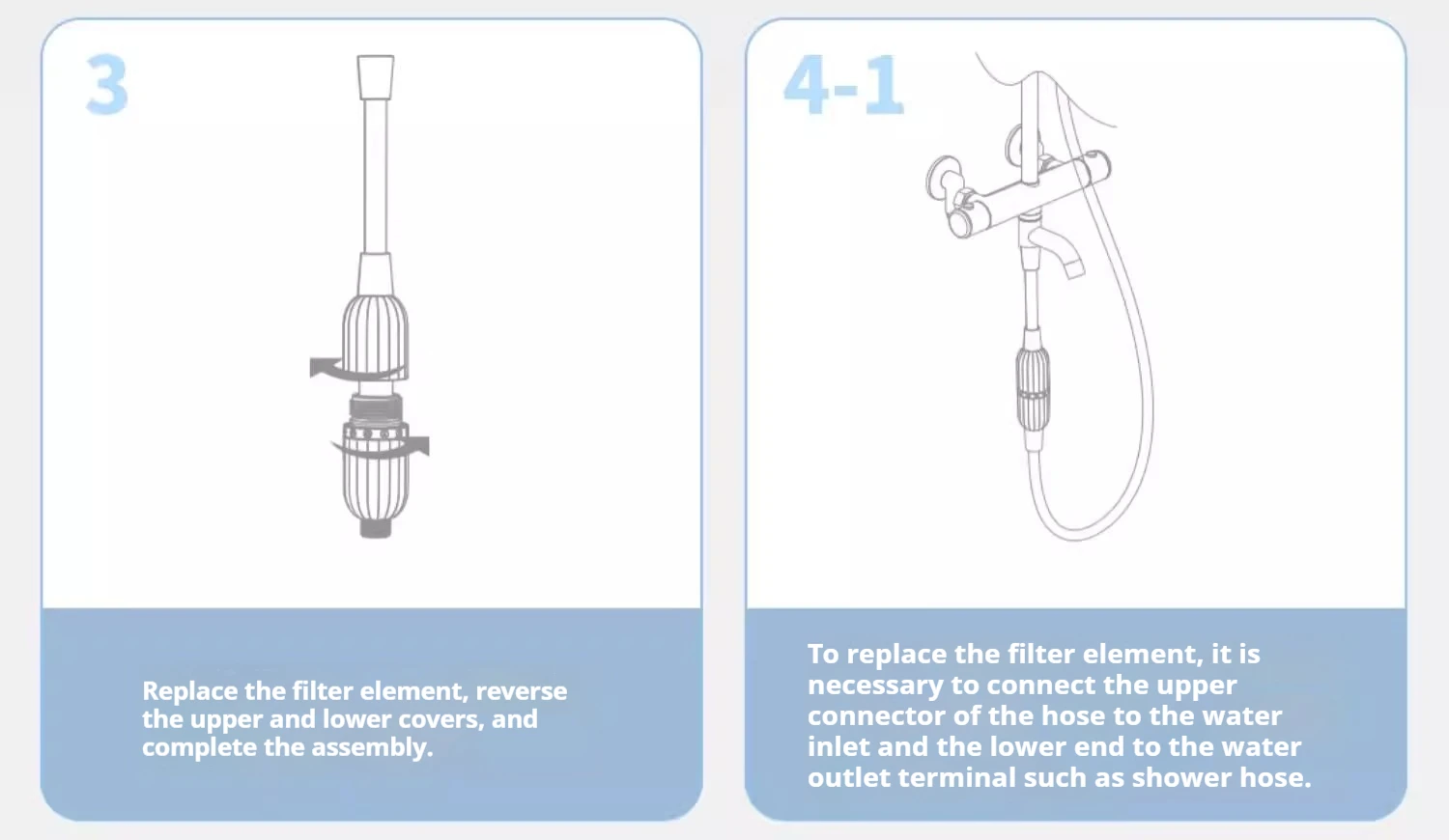 3

Replace the filter element, reverse the upper and lower covers, and complete the assembly.

4-1

To replace the filter element, it is necessary to connect the upper connector of the hose to the water inlet and the lower end to the water outlet terminal such as shower hose.