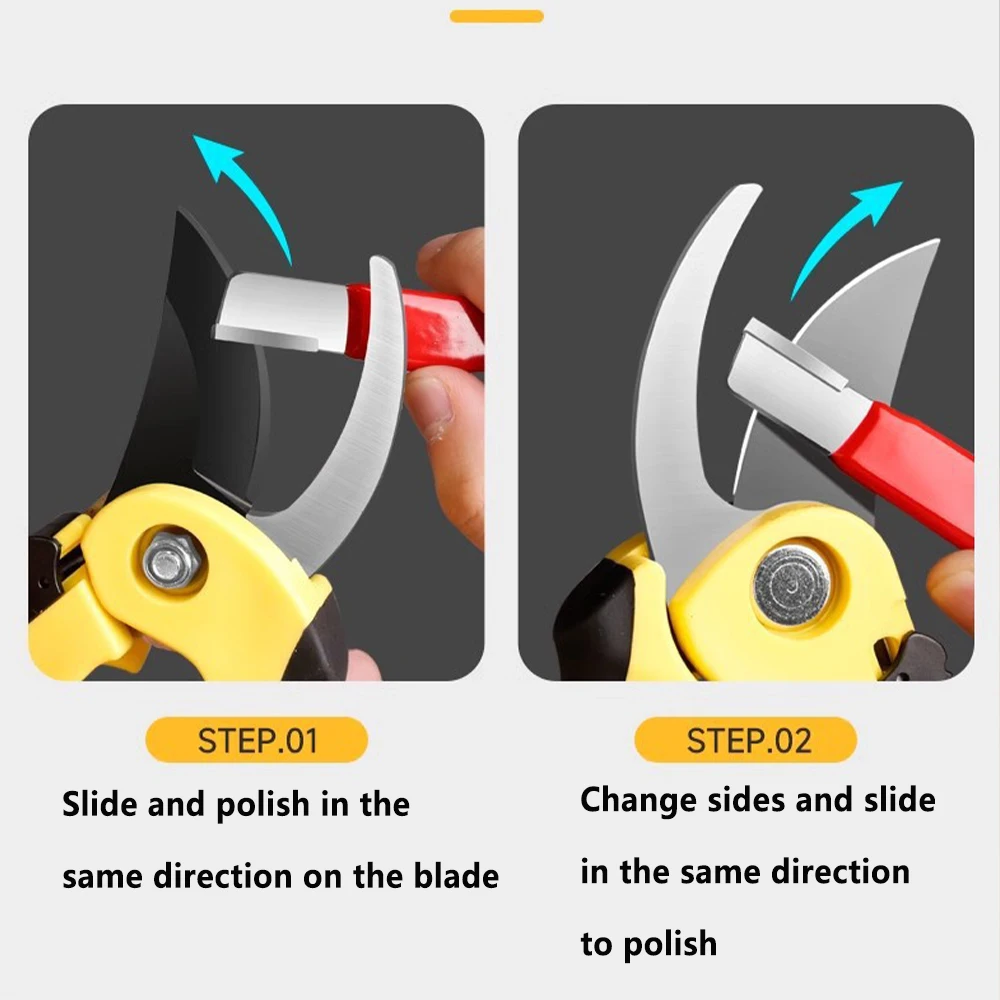 STEP.01

Slide and polish in the same direction on the blade

STEP.02

Change sides and slide in the same direction to polish