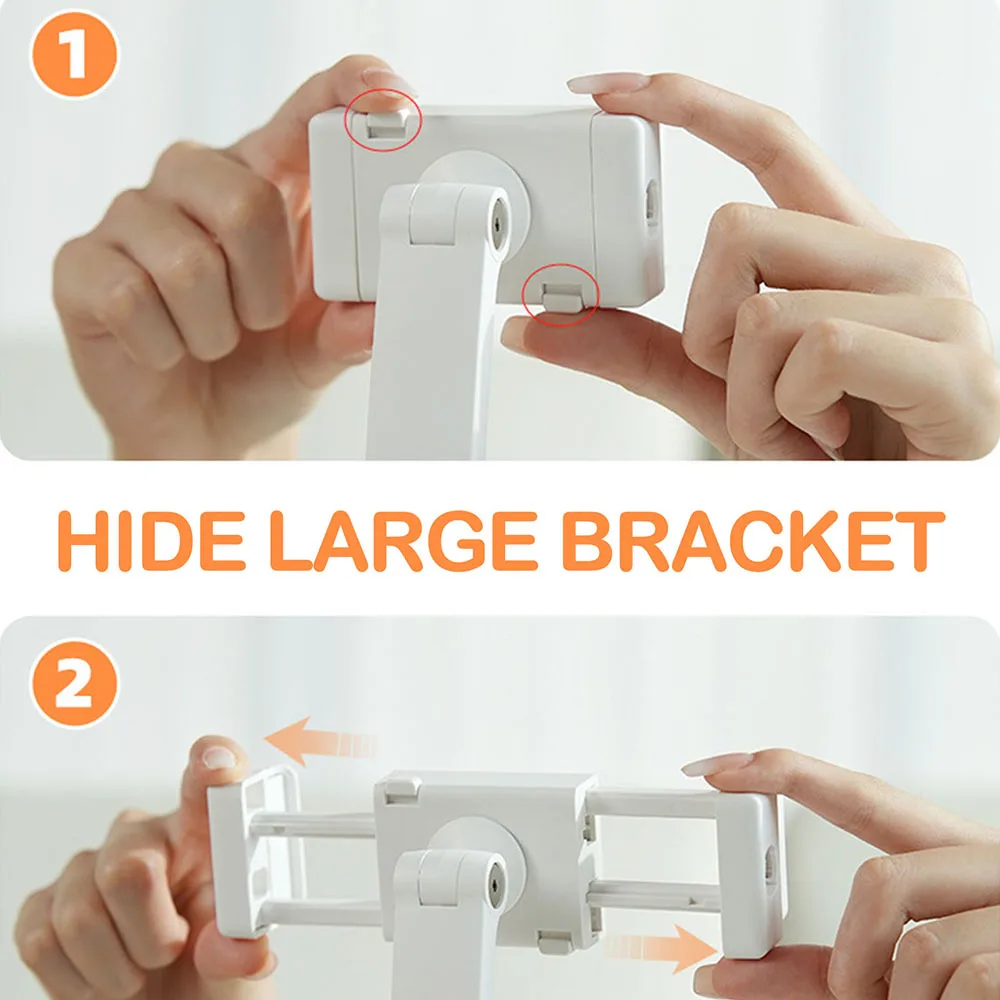 1

HIDE LARGE BRACKET

2