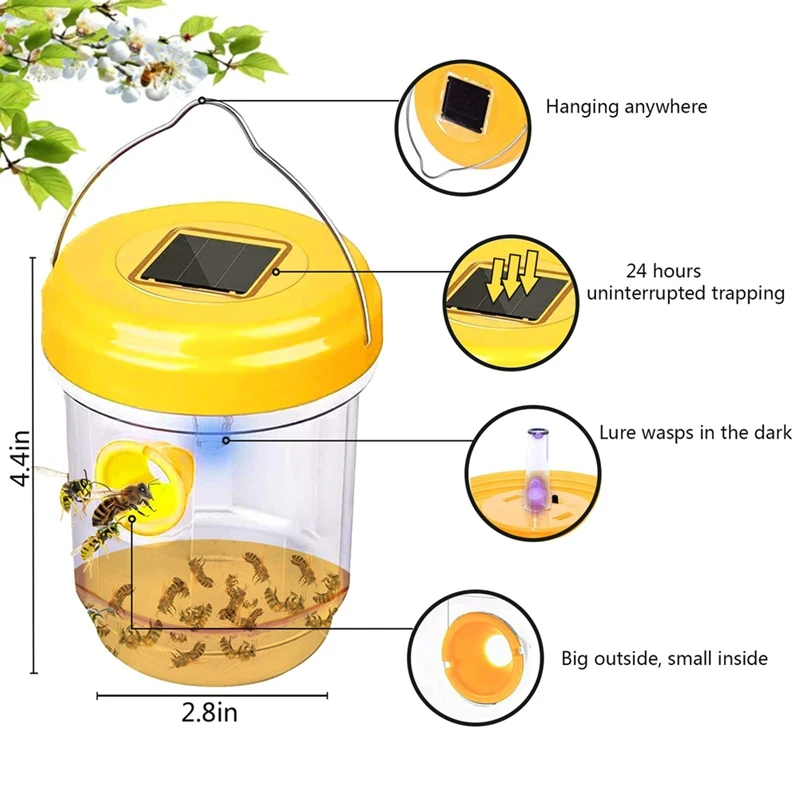 Hanging anywhere

24 hours uninterrupted trapping

Lure wasps in the dark

Big outside, small inside

4.4in

2.8in