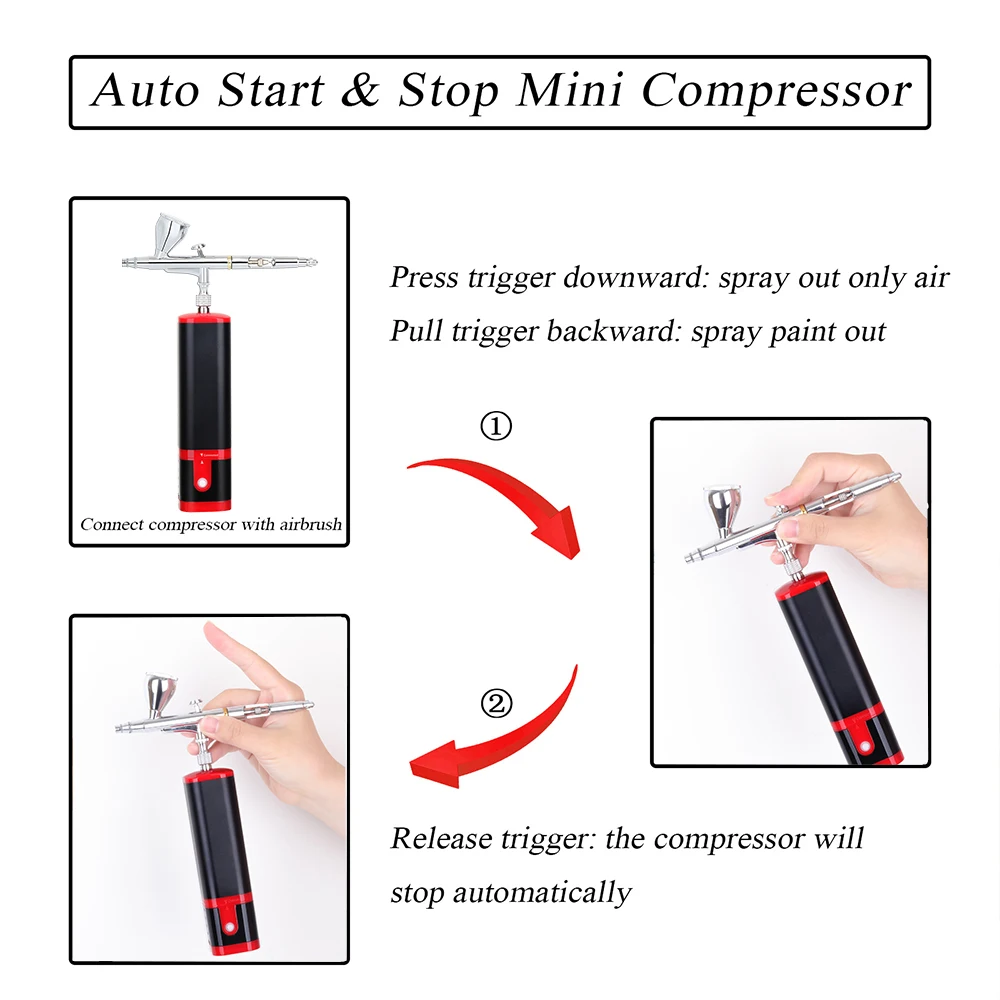 Auto Start & Stop Mini Compressor

Connect compressor with airbrush

Press trigger downward: spray out only air
Pull trigger backward: spray paint out

①

②

Release trigger: the compressor will stop automatically