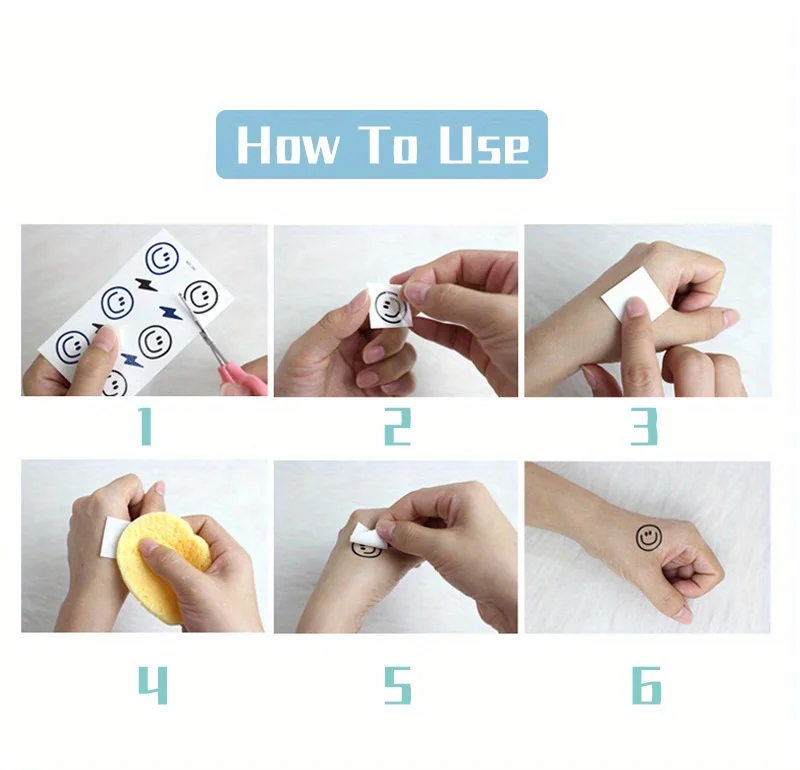 How To Use

1

2

3

4

5

6