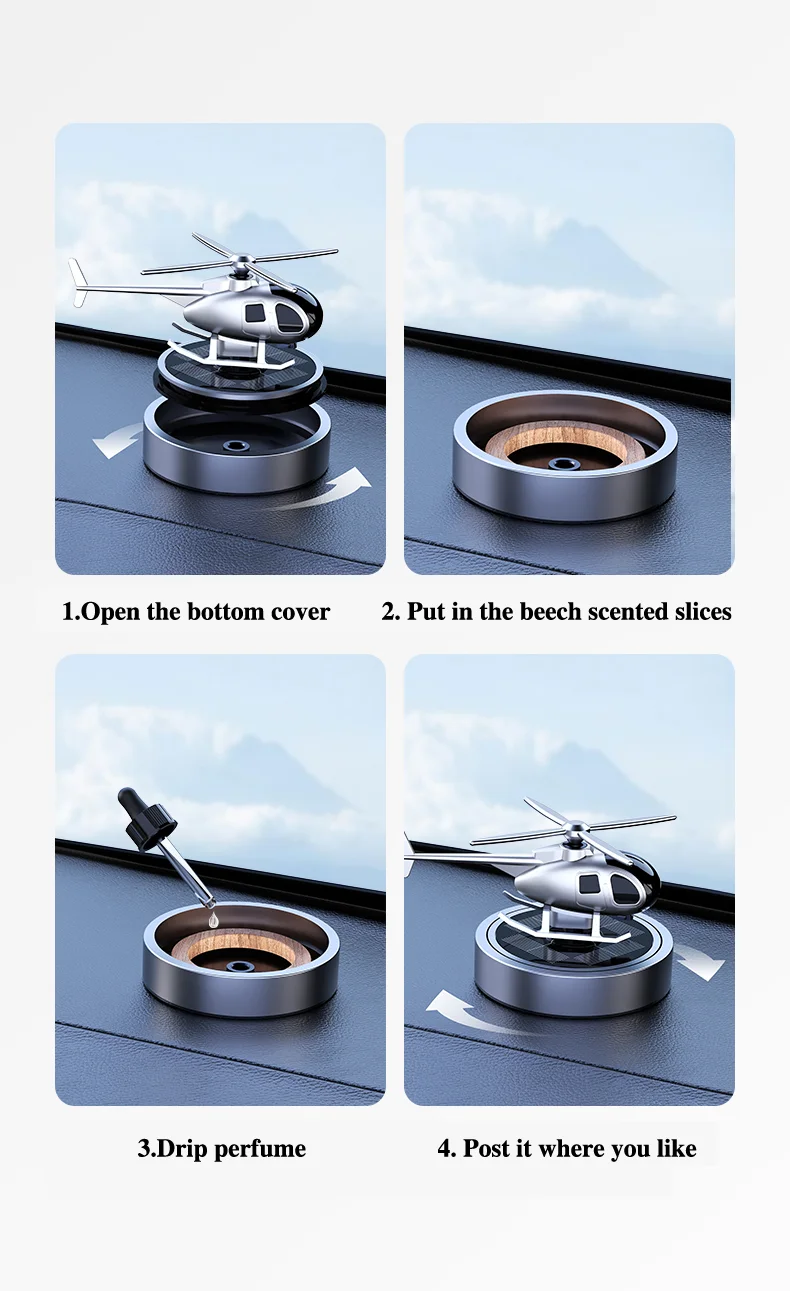 1.Open the bottom cover

2. Put in the beech scented slices

3.Drip perfume

4. Post it where you like