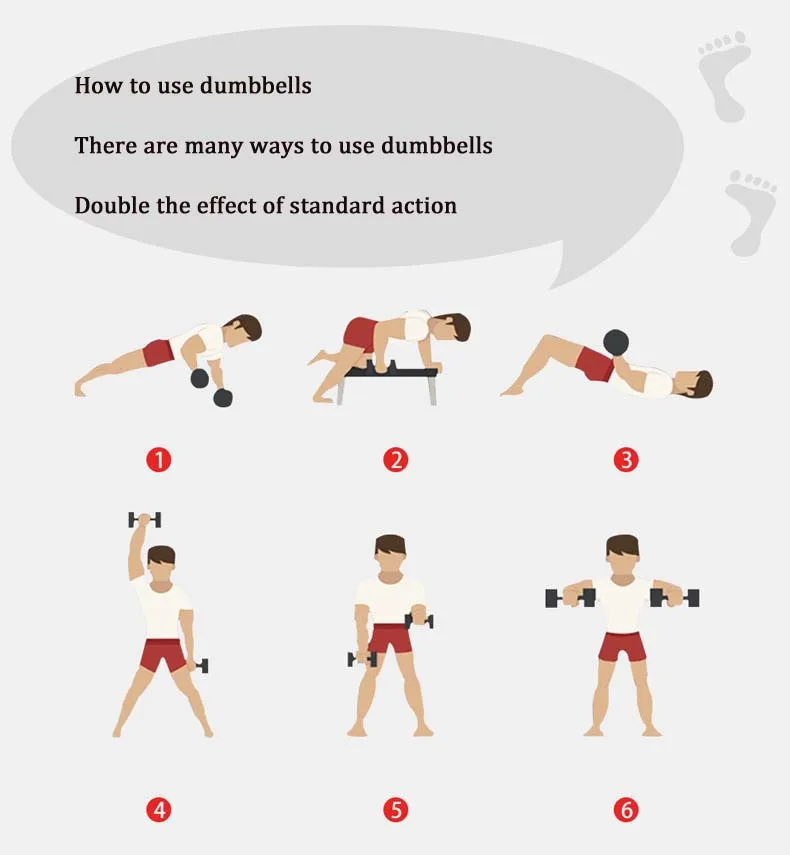 How to use dumbbells

There are many ways to use dumbbells

Double the effect of standard action

1

2

3

4

5

6